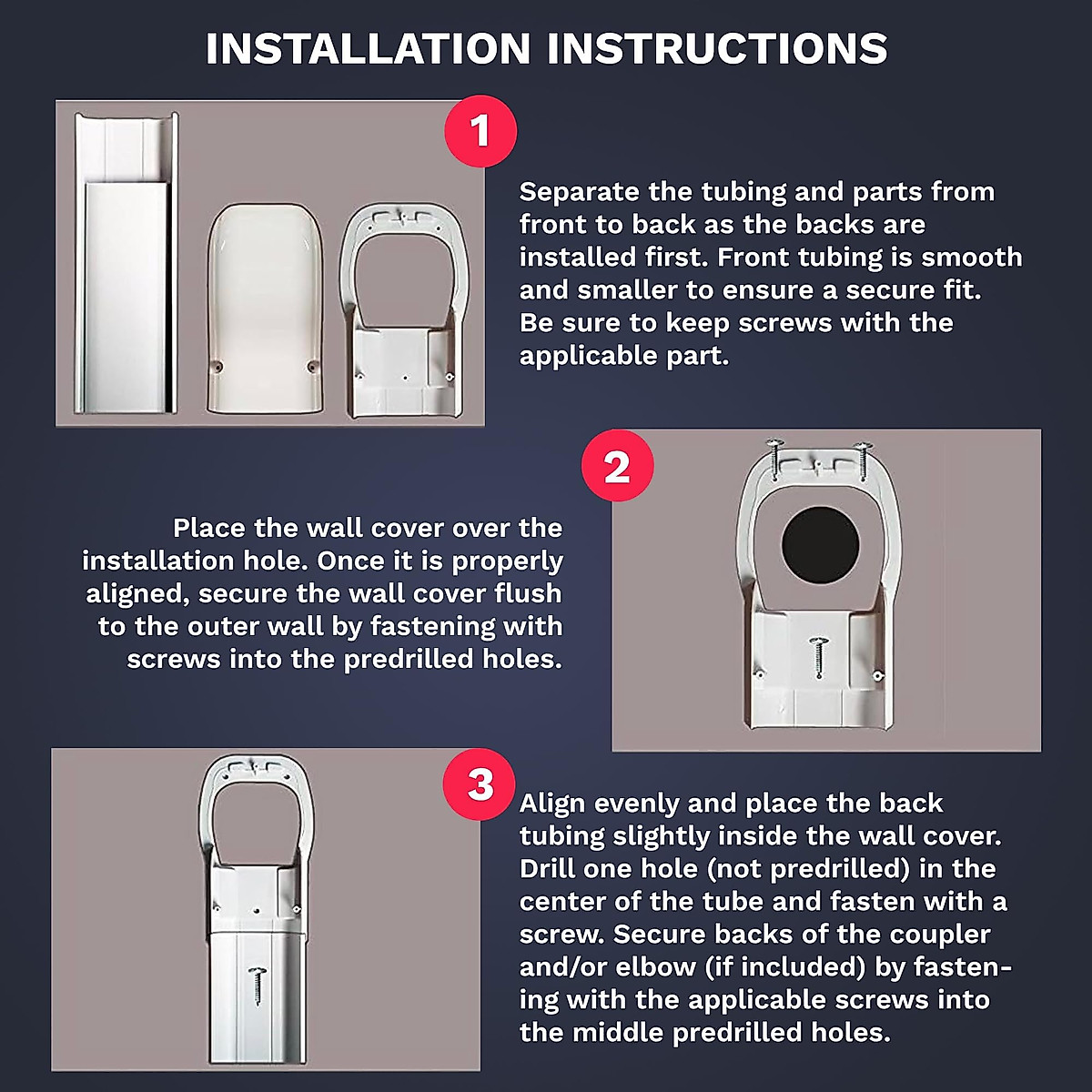 INSTALLATION INSTRUCTIONS

1

Separate the tubing and parts from front to back as the backs are installed first. Front tubing is smooth and smaller to ensure a secure fit. Be sure to keep screws with the applicable part.

2

Place the wall cover over the installation hole. Once it is properly aligned, secure the wall cover flush to the outer wall by fastening with screws into the predrilled holes.

3

Align evenly and place the back tubing slightly inside the wall cover. Drill one hole (not predrilled) in the center of the tube and fasten with a screw. Secure backs of the coupler and/or elbow (if included) by fastening with the applicable screws into the middle predrilled holes.