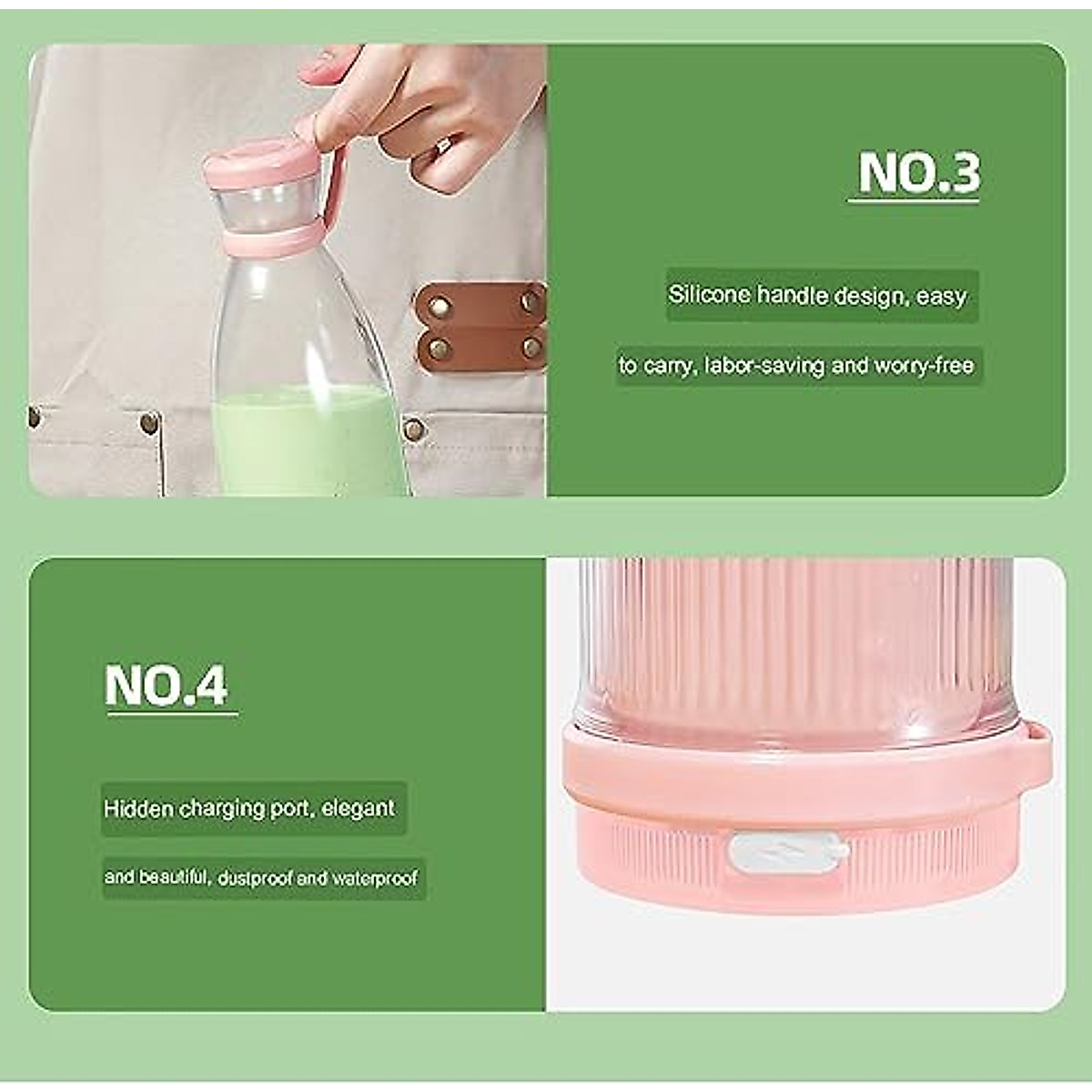 NO.3

Silicone handle design, easy

to carry, labor-saving and worry-free

NO.4

Hidden charging port, elegant

and beautiful, dustproof and waterproof