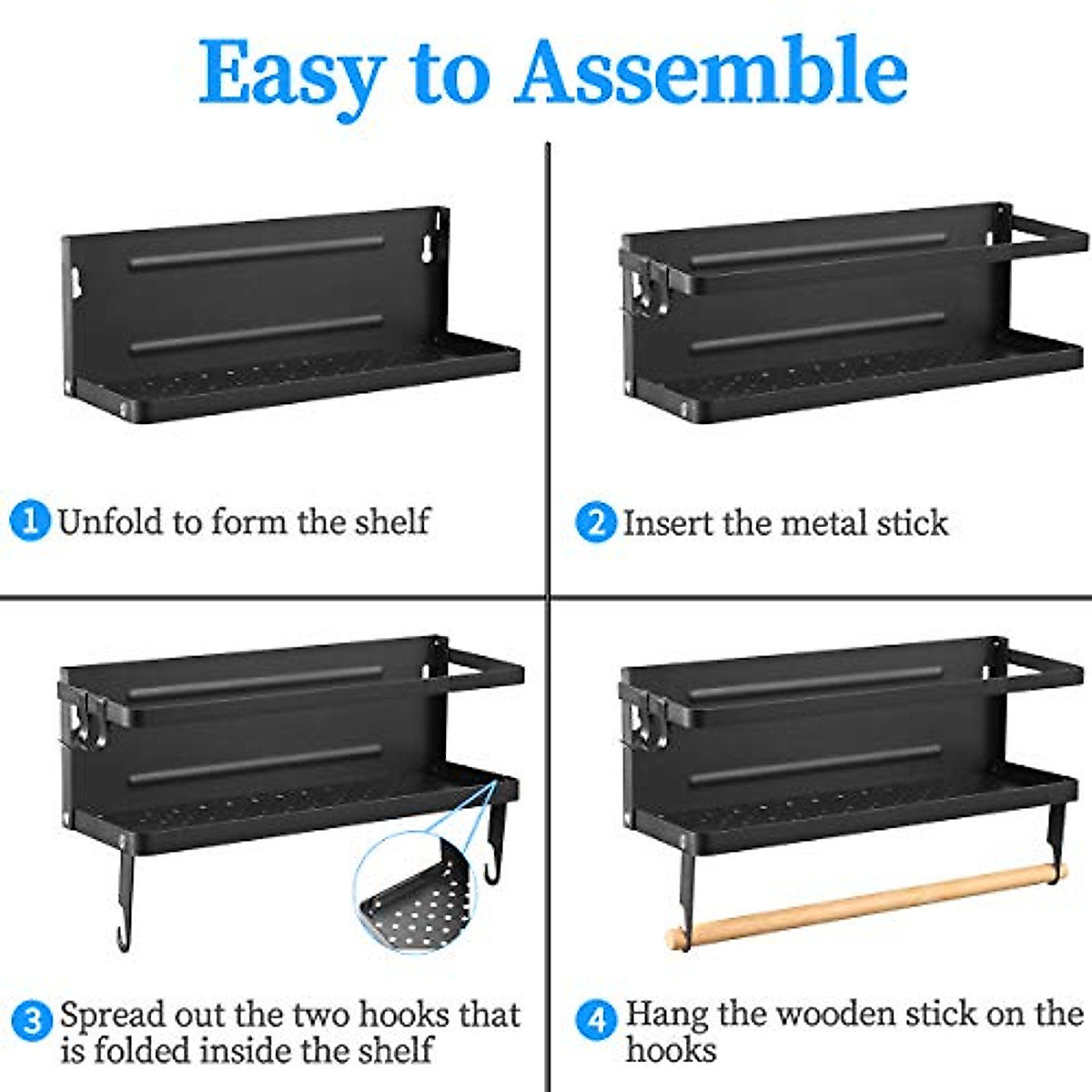 Easy to Assemble

1 Unfold to form the shelf

2 Insert the metal stick

3 Spread out the two hooks that is folded inside the shelf

4 Hang the wooden stick on the hooks