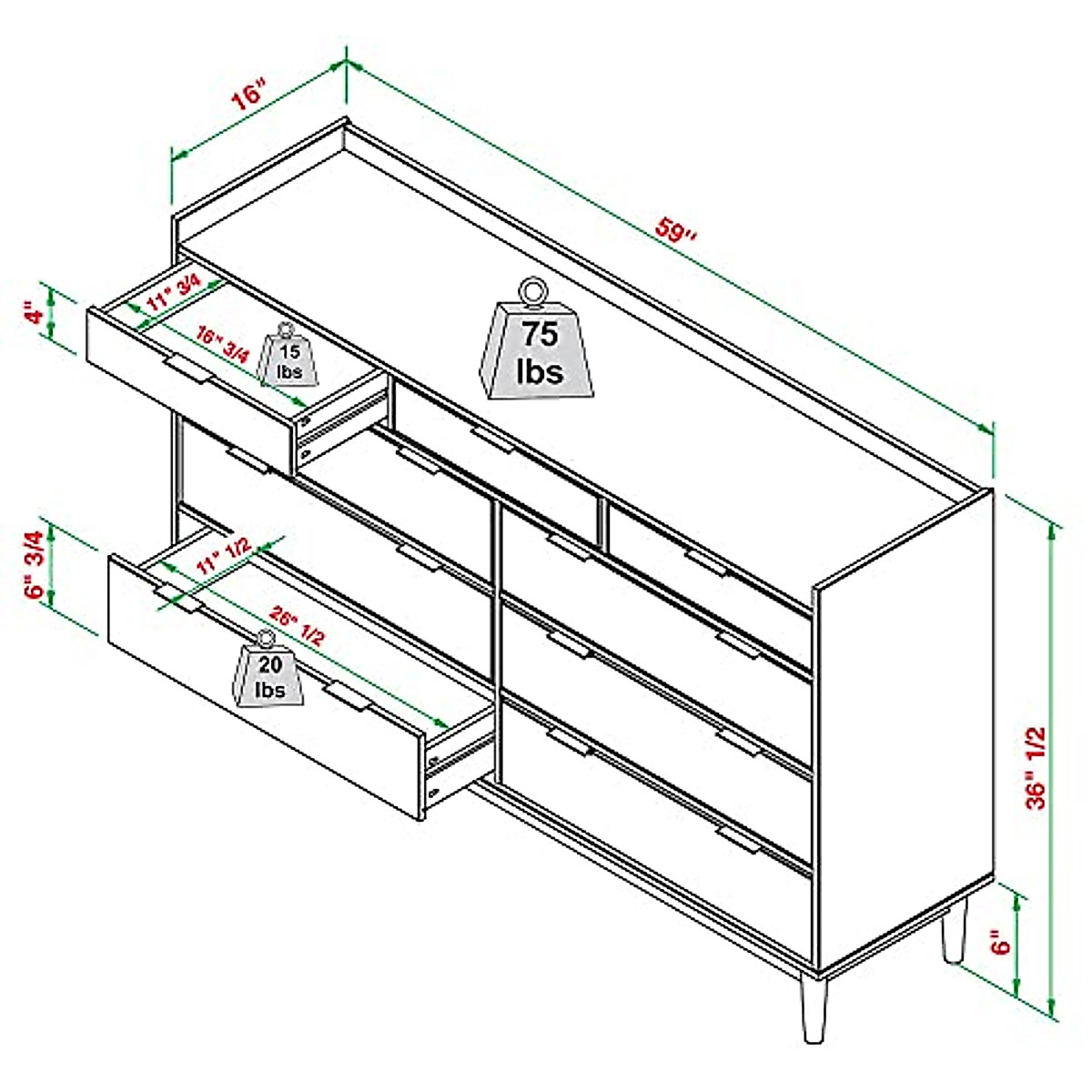 16"
59"
4"
11" 3/4
16" 3/4
15 lbs
75 lbs
6" 3/4
11" 1/2
26" 1/2
20 lbs
36" 1/2
6"