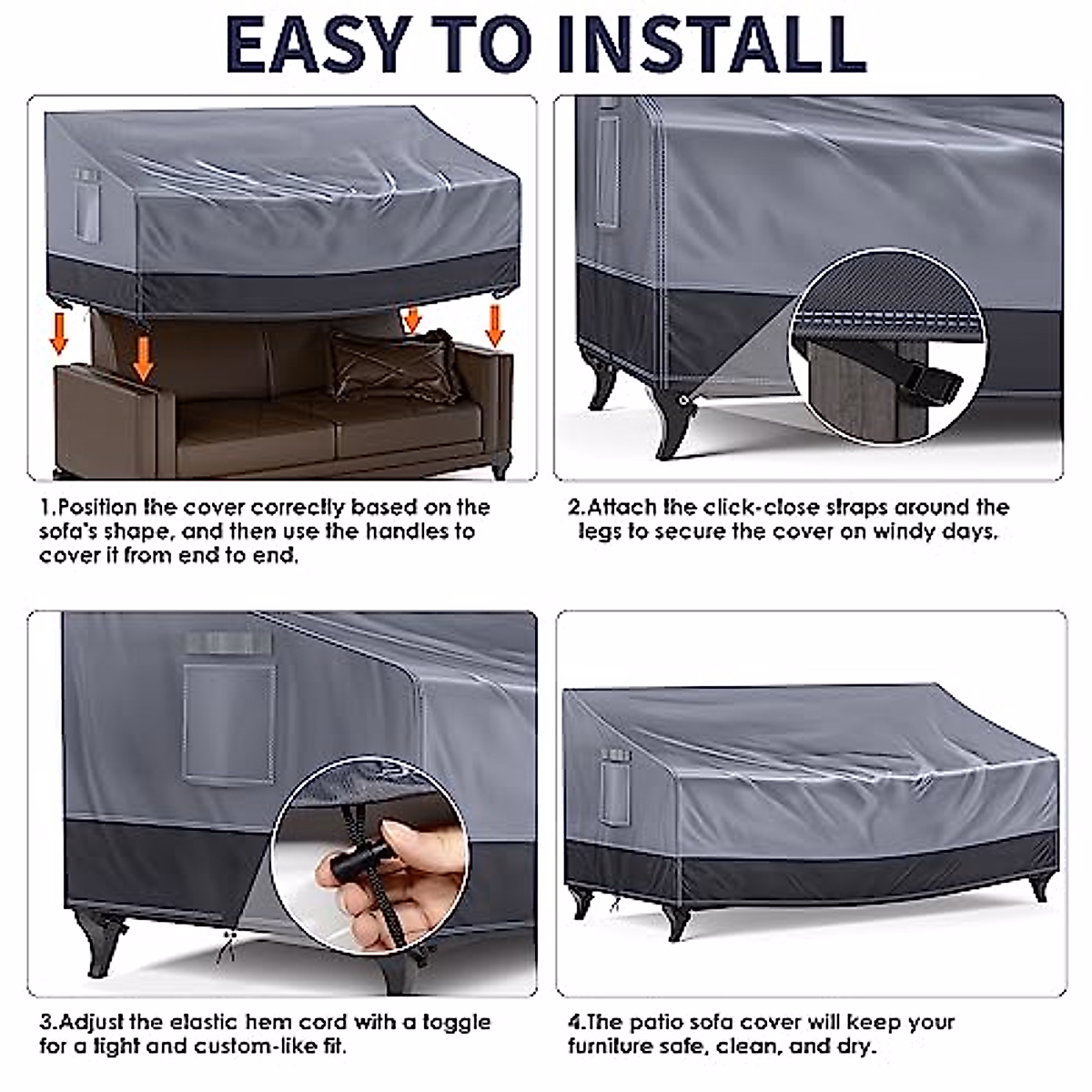 EASY TO INSTALL

1.Position the cover correctly based on the sofa's shape, and then use the handles to cover it from end to end.

2.Attach the click-close straps around the legs to secure the cover on windy days.

3.Adjust the elastic hem cord with a toggle for a tight and custom-like fit.

4.The patio sofa cover will keep your furniture safe, clean, and dry.