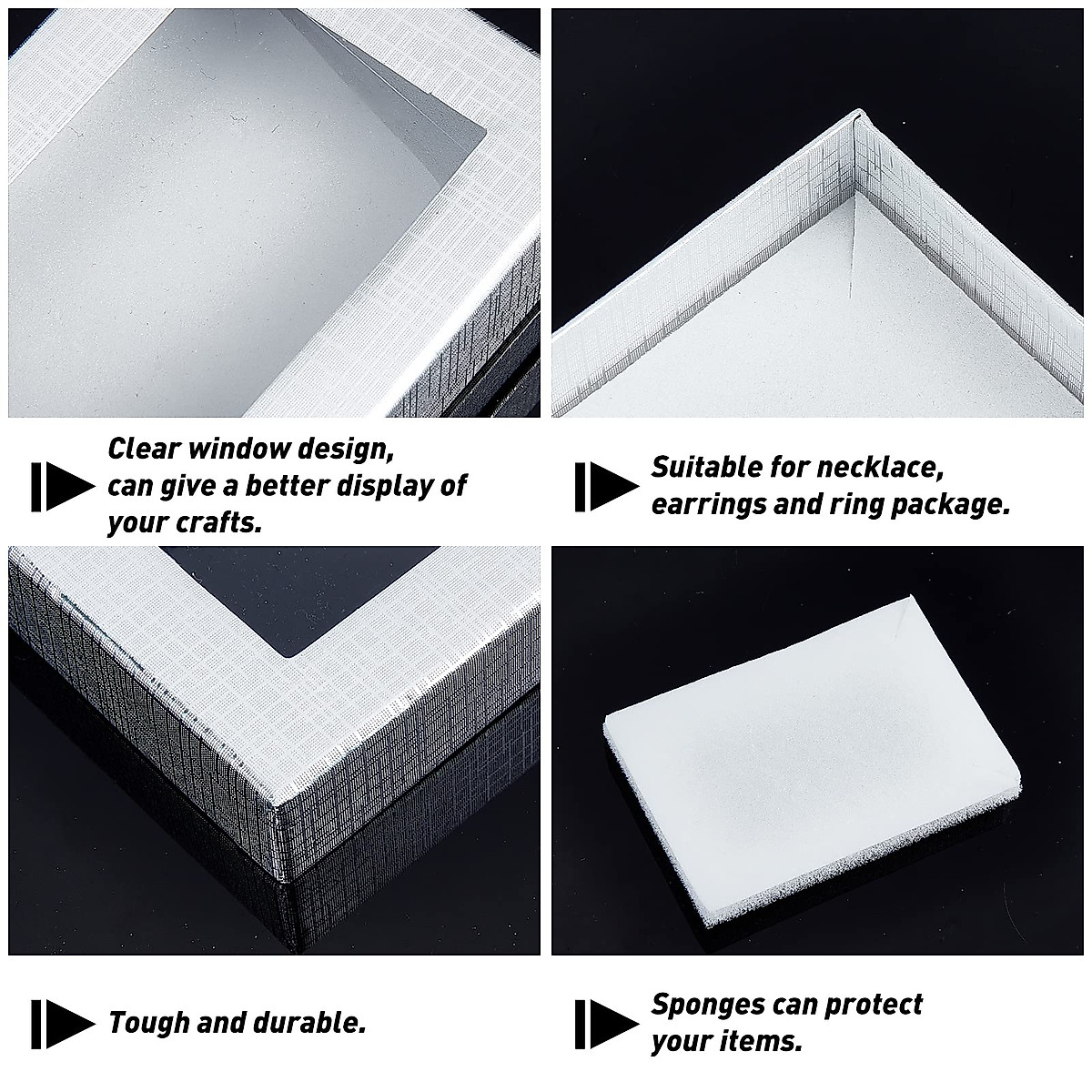 Clear window design, can give a better display of your crafts.

Suitable for necklace, earrings and ring package.

Tough and durable.

Sponges can protect your items.