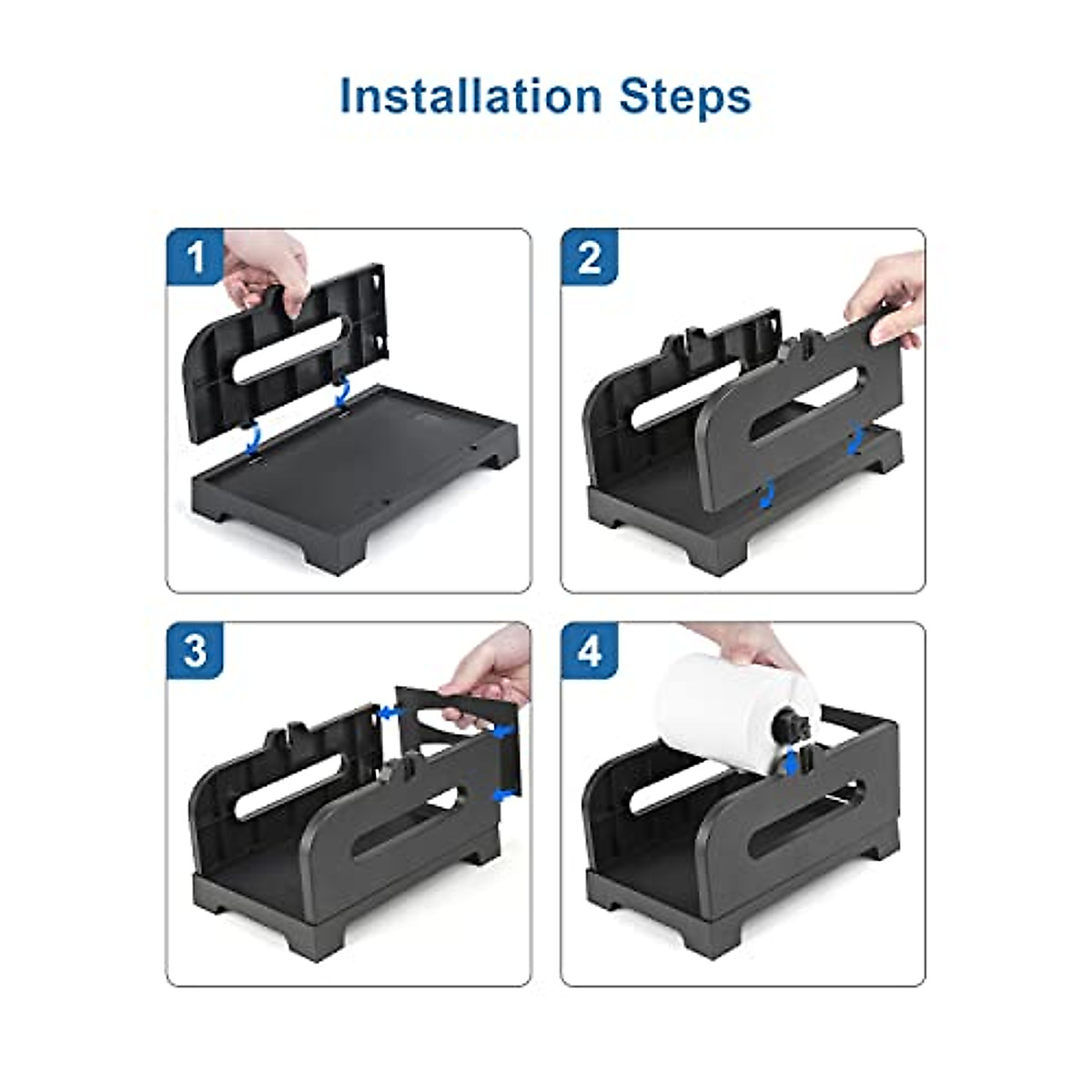 Installation Steps

1

2

3

4