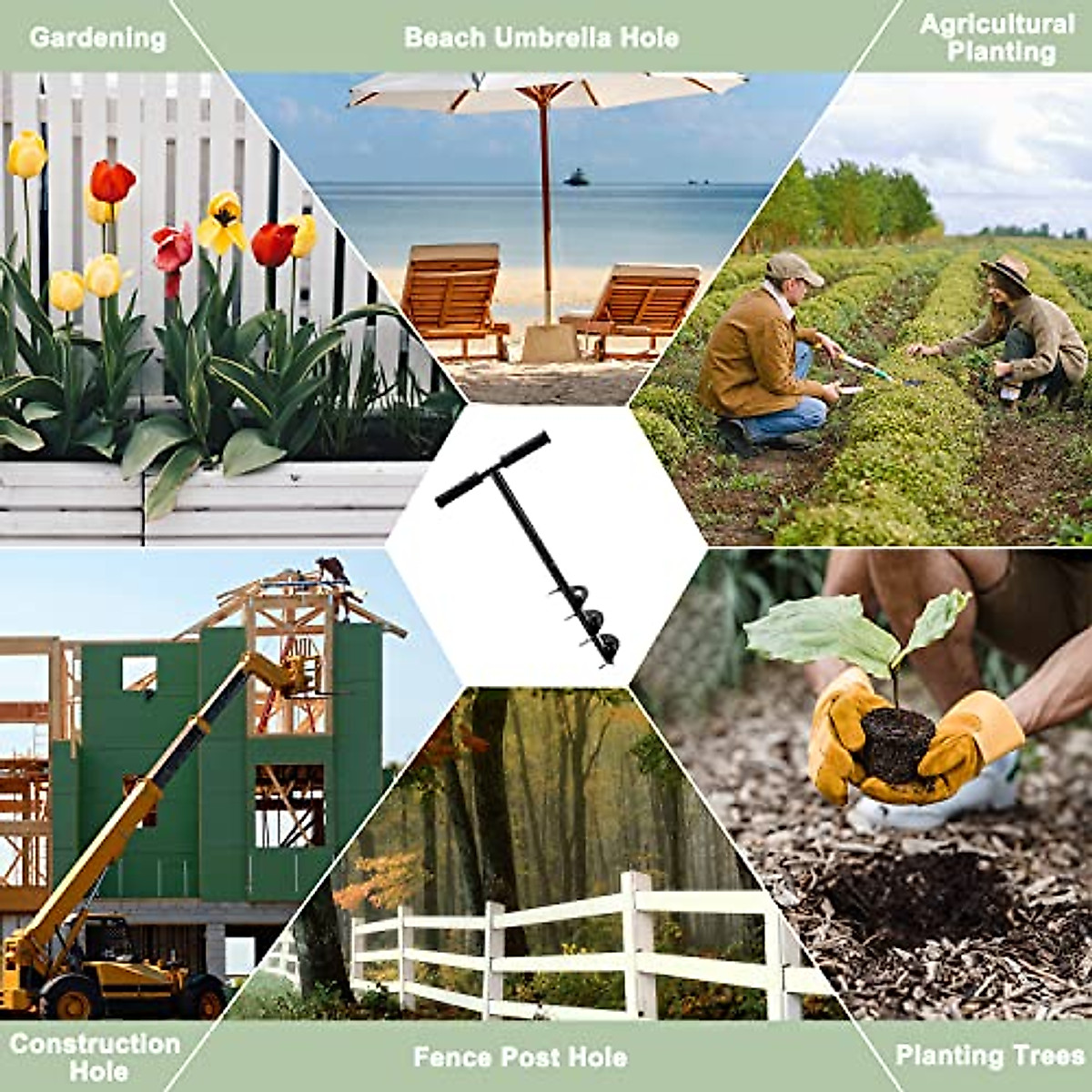 Gardening

Beach Umbrella Hole

Agricultural Planting

Construction Hole

Fence Post Hole

Planting Trees