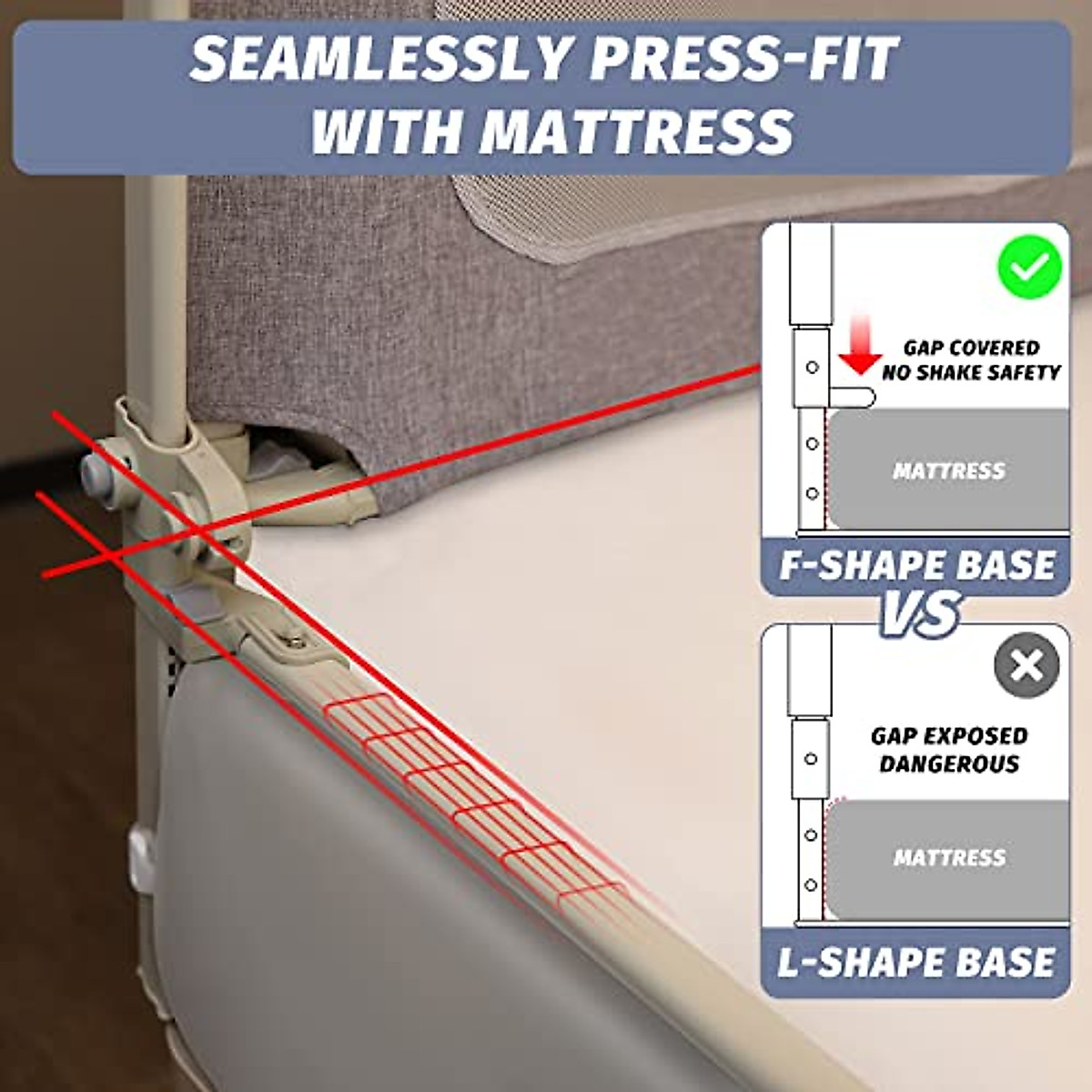 SEAMLESSLY PRESS-FIT WITH MATTRESS

GAP COVERED
NO SHAKE SAFETY

MATTRESS

F-SHAPE BASE

VS

GAP EXPOSED
DANGEROUS

MATTRESS

L-SHAPE BASE