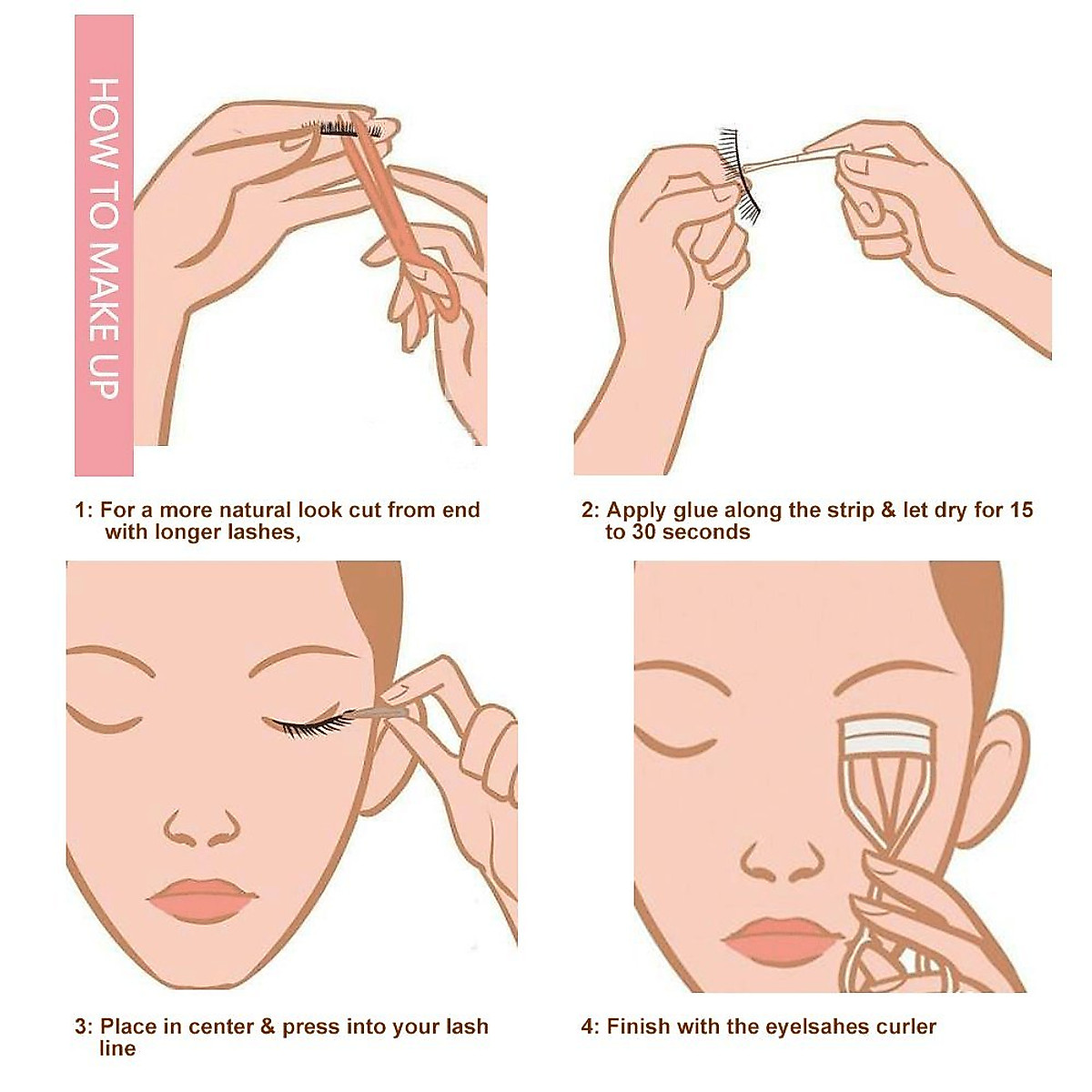 HOW TO MAKE UP

1: For a more natural look cut from end with longer lashes,

2: Apply glue along the strip & let dry for 15 to 30 seconds

3: Place in center & press into your lash line

4: Finish with the eyelsahes curler