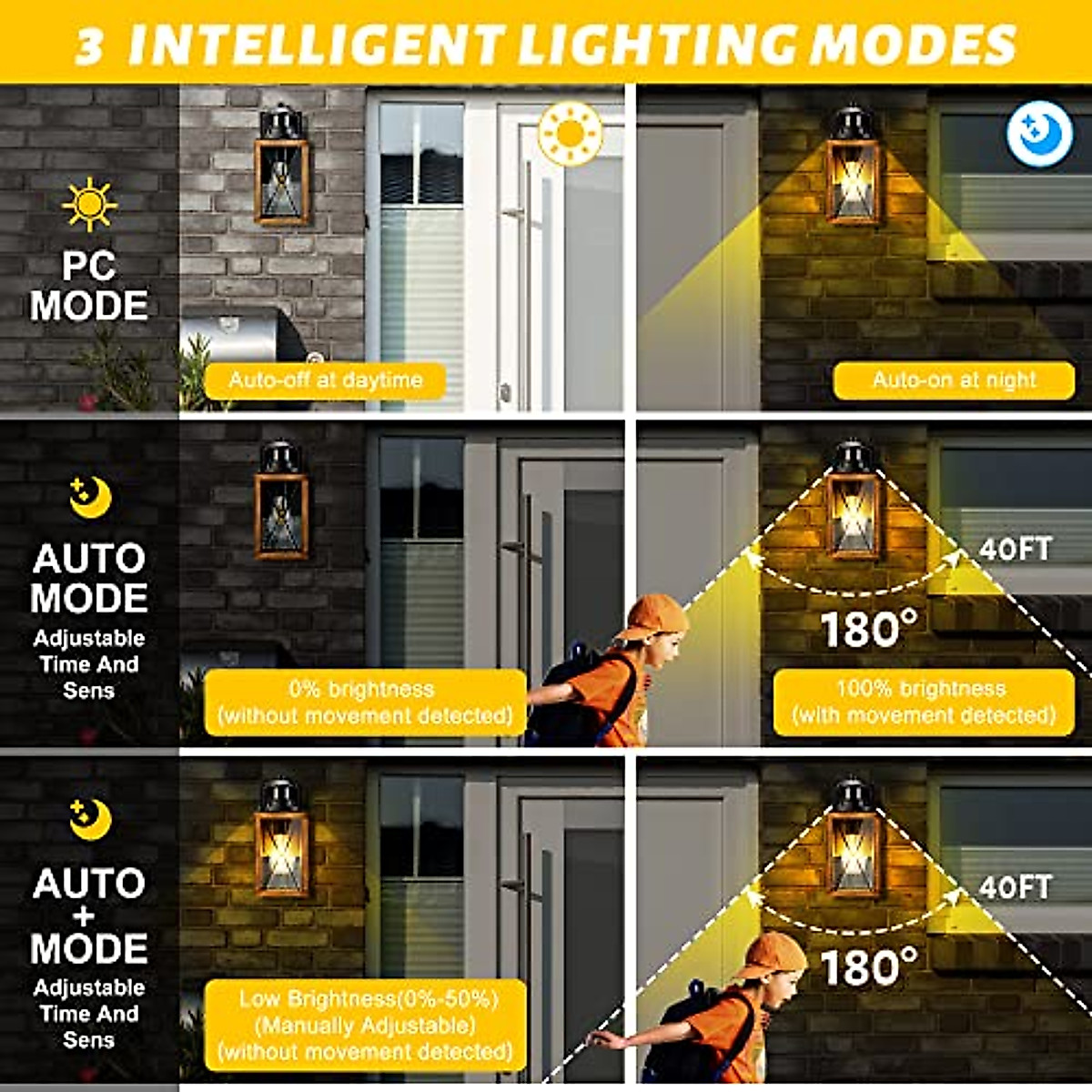 3 INTELLIGENT LIGHTING MODES

PC MODE

Auto-off at daytime

Auto-on at night

AUTO MODE
Adjustable Time And Sens

0% brightness (without movement detected)

40FT

180°

100% brightness (with movement detected)

AUTO + MODE
Adjustable Time And Sens

Low Brightness(0%-50%) (Manually Adjustable) (without movement detected)

40FT

180°