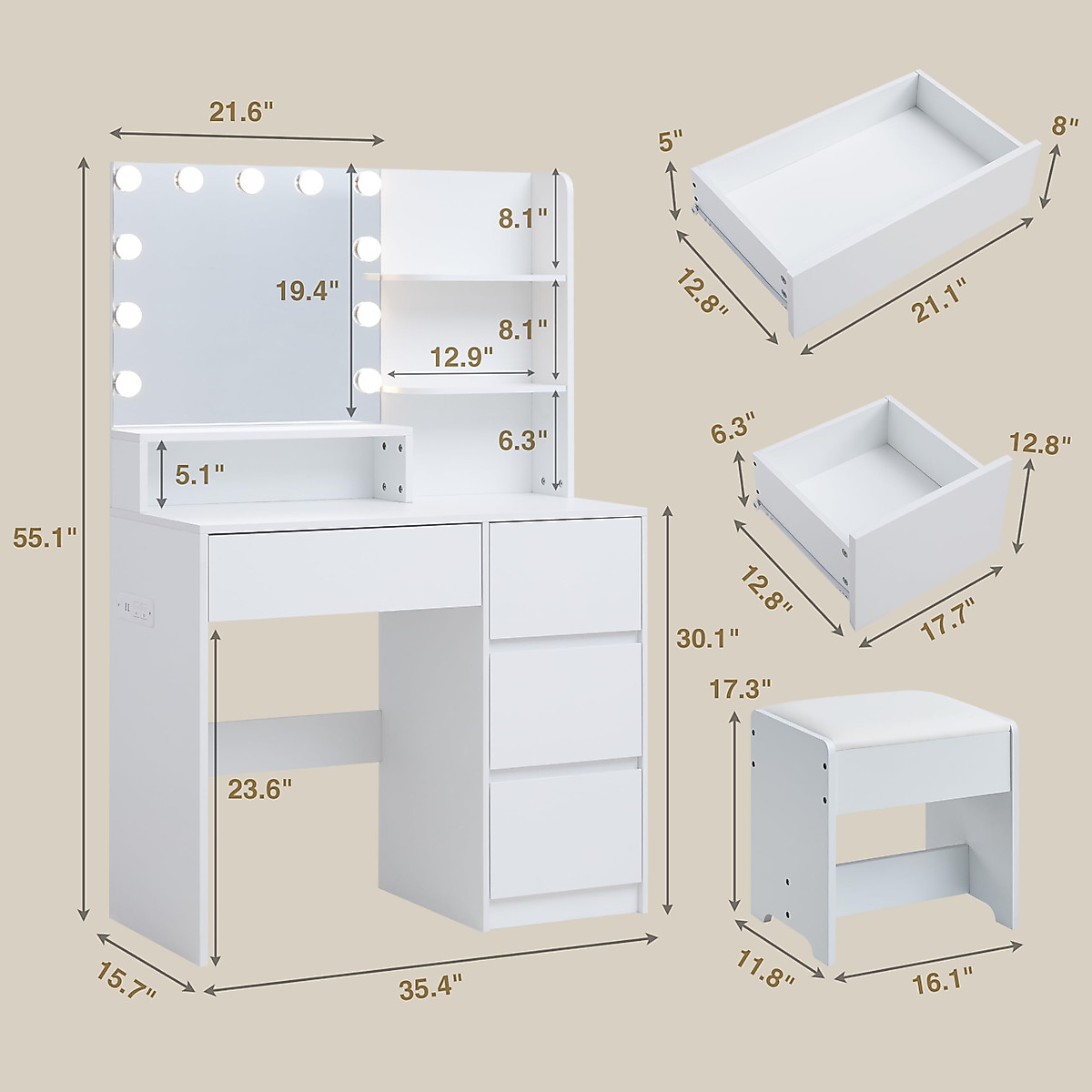 21.6"
8.1"
19.4"
8.1"
12.9"
6.3"
5.1"
55.1"
30.1"
23.6"
15.7"
35.4"
5"
8"
12.8"
21.1"
6.3"
12.8"
12.8"
17.7"
17.3"
11.8"
16.1"