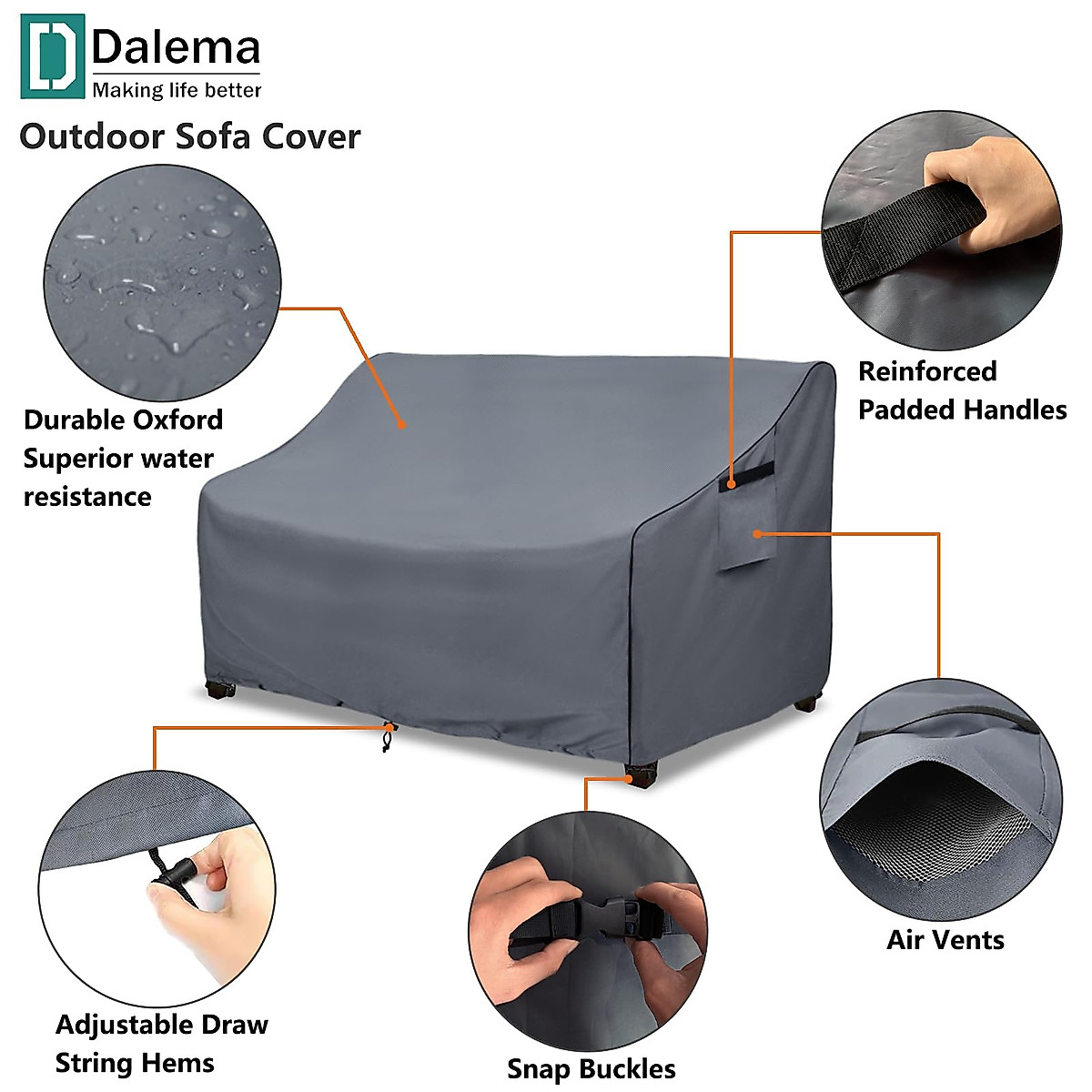 Dalema
Making life better

Outdoor Sofa Cover

Durable Oxford Superior water resistance

Reinforced Padded Handles

Air Vents

Adjustable Draw String Hems

Snap Buckles