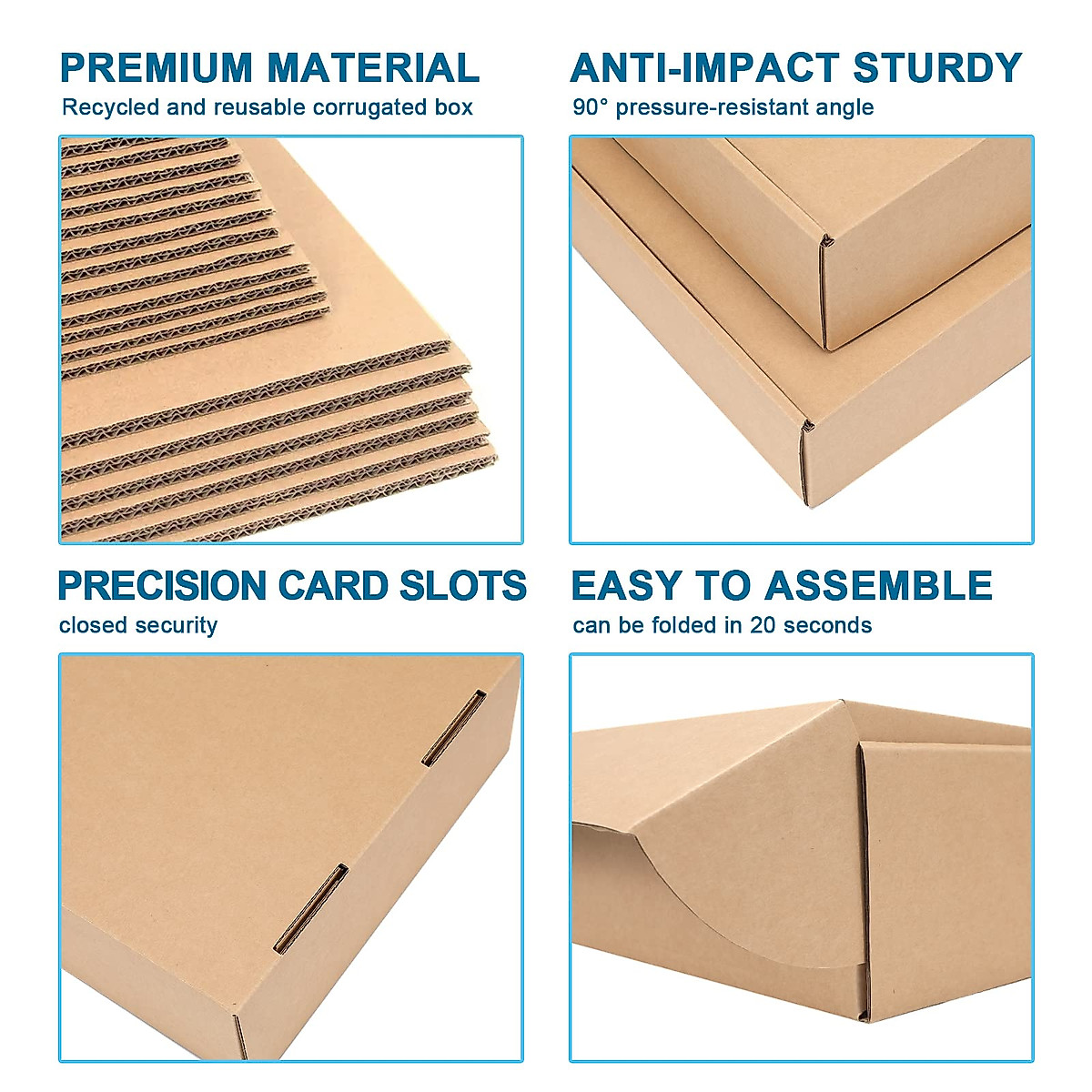 PREMIUM MATERIAL
Recycled and reusable corrugated box

ANTI-IMPACT STURDY
90° pressure-resistant angle

PRECISION CARD SLOTS
closed security

EASY TO ASSEMBLE
can be folded in 20 seconds