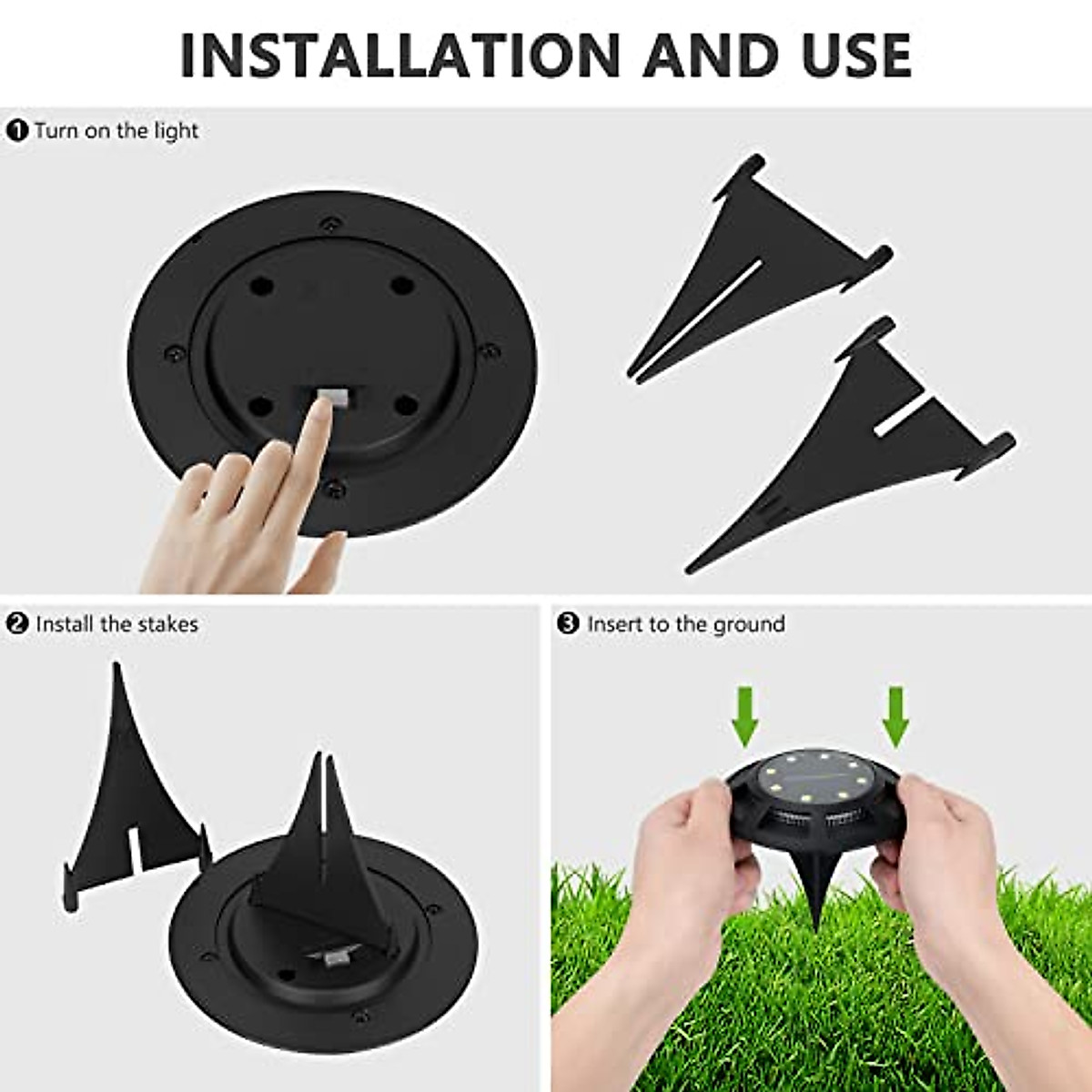 INSTALLATION AND USE

❶ Turn on the light

❷ Install the stakes

❸ Insert to the ground