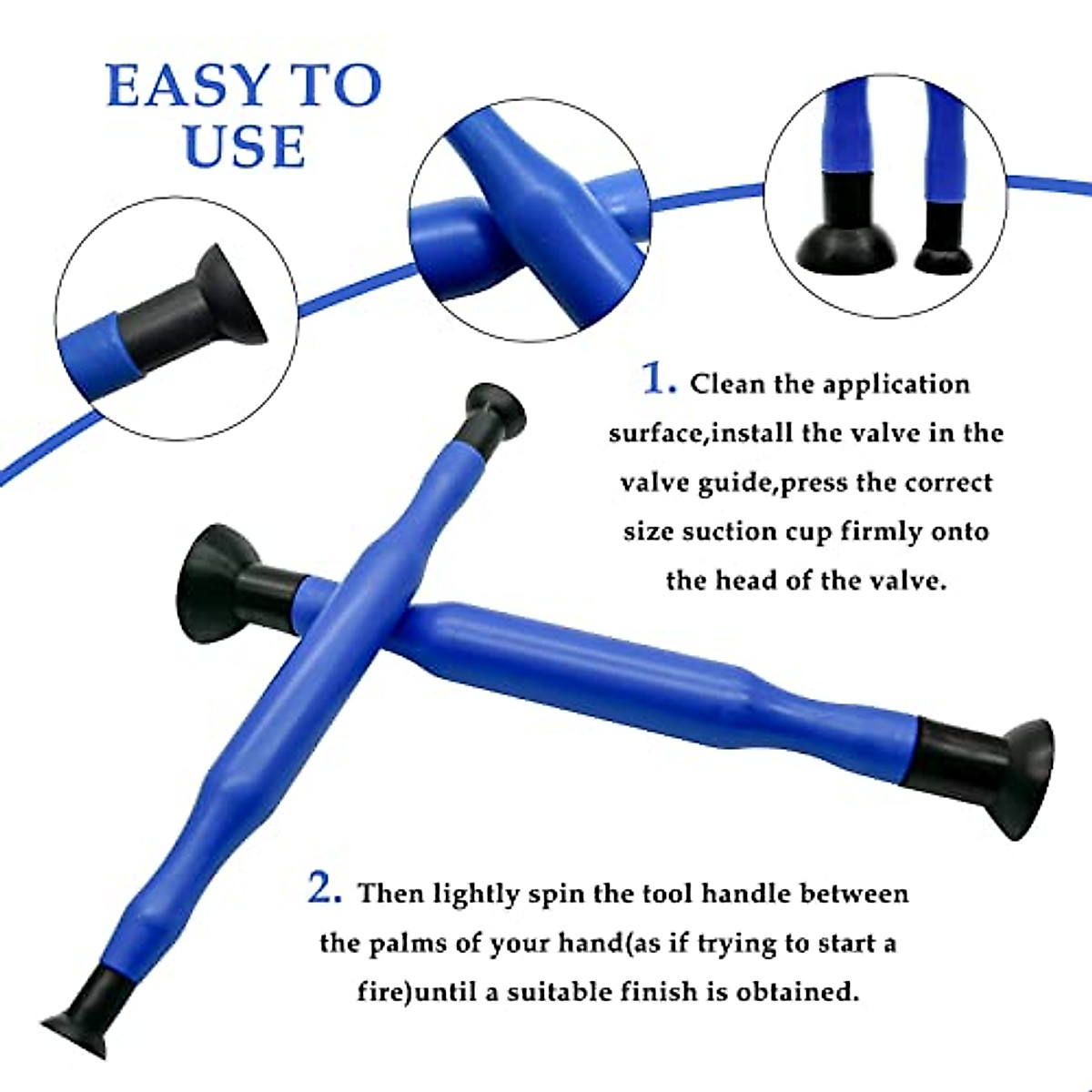 EASY TO USE

1. Clean the application surface,install the valve in the valve guide,press the correct size suction cup firmly onto the head of the valve.

2. Then lightly spin the tool handle between the palms of your hand(as if trying to start a fire)until a suitable finish is obtained.