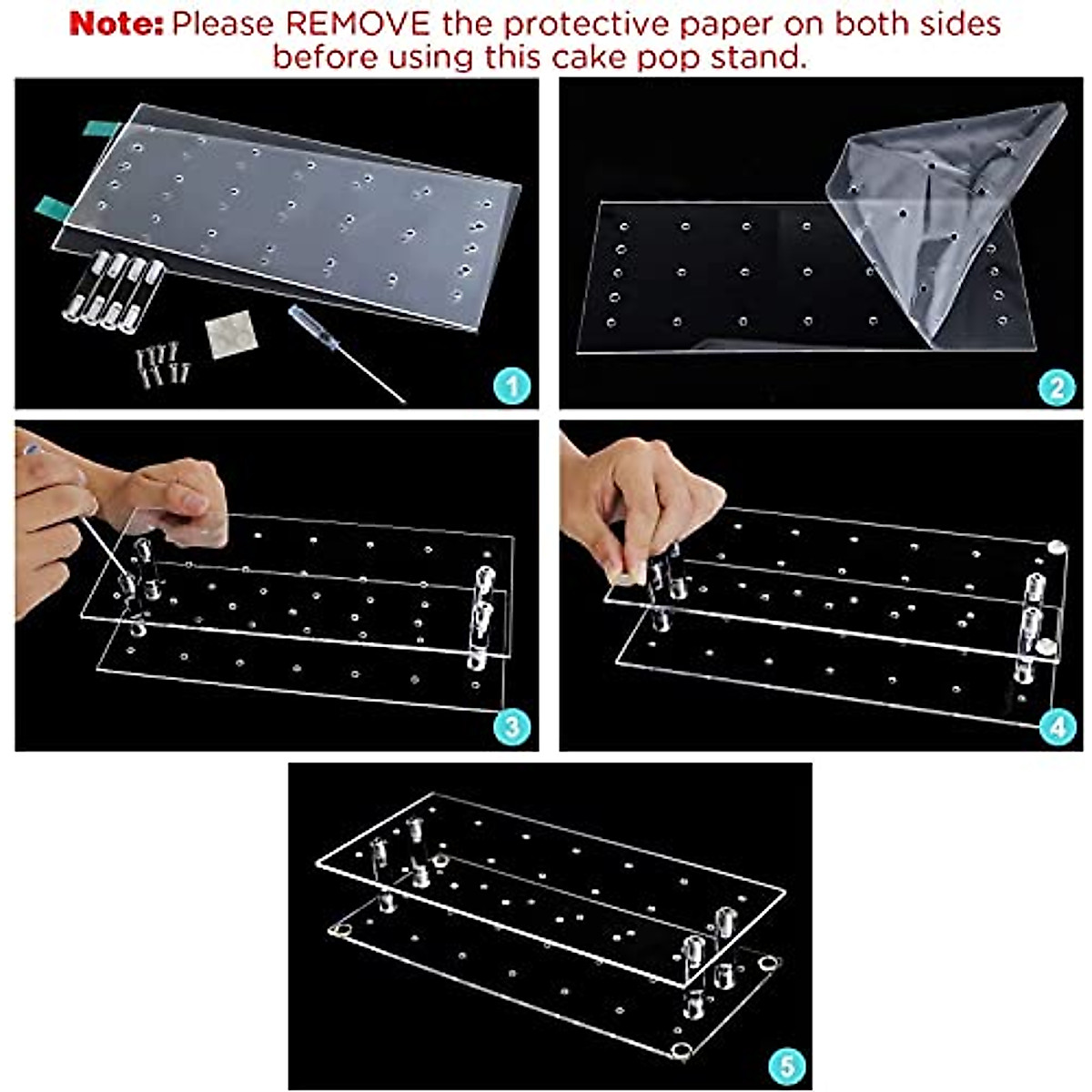 Note: Please REMOVE the protective paper on both sides before using this cake pop stand.

1

2

3

4

5