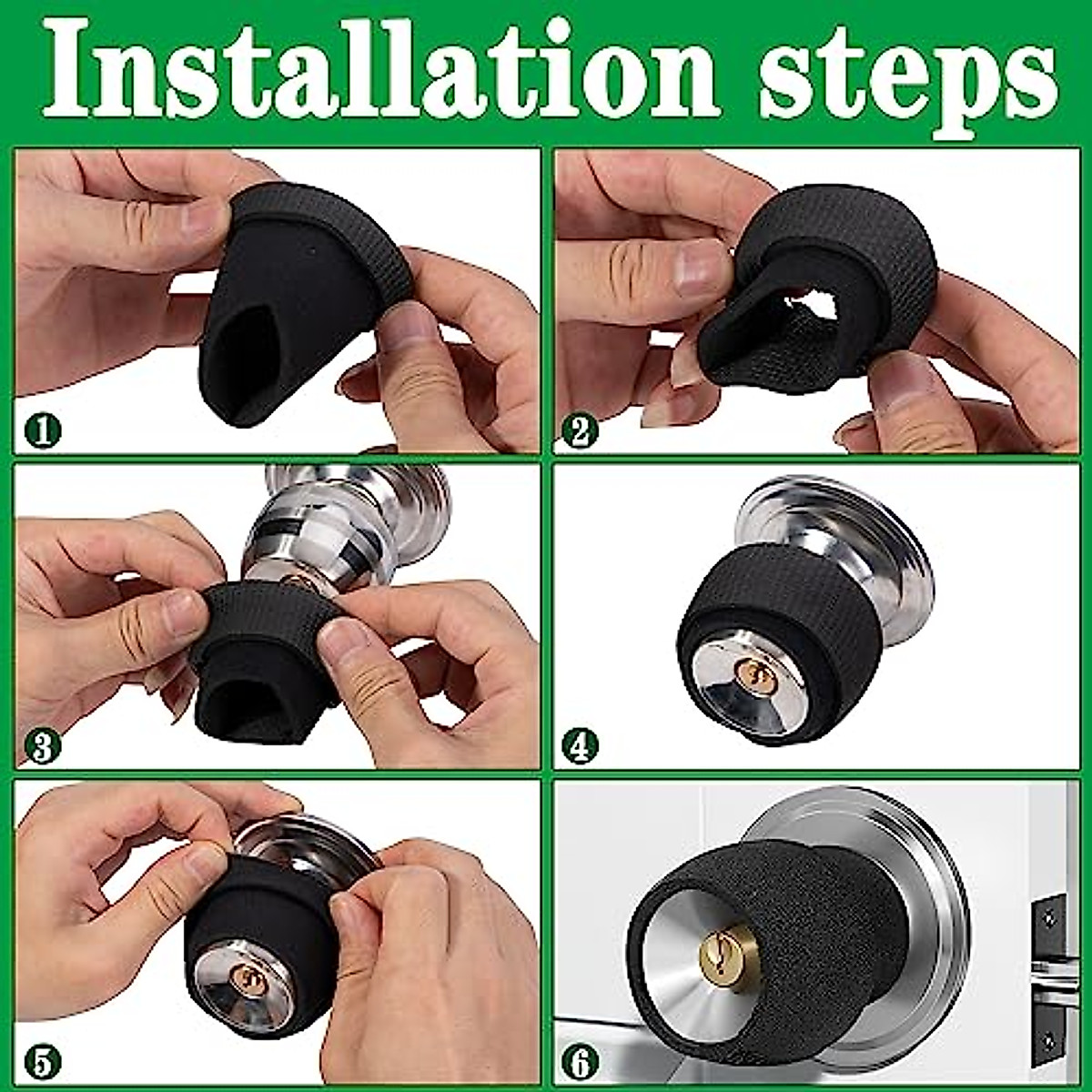 Installation steps

1

2

3

4

5

6