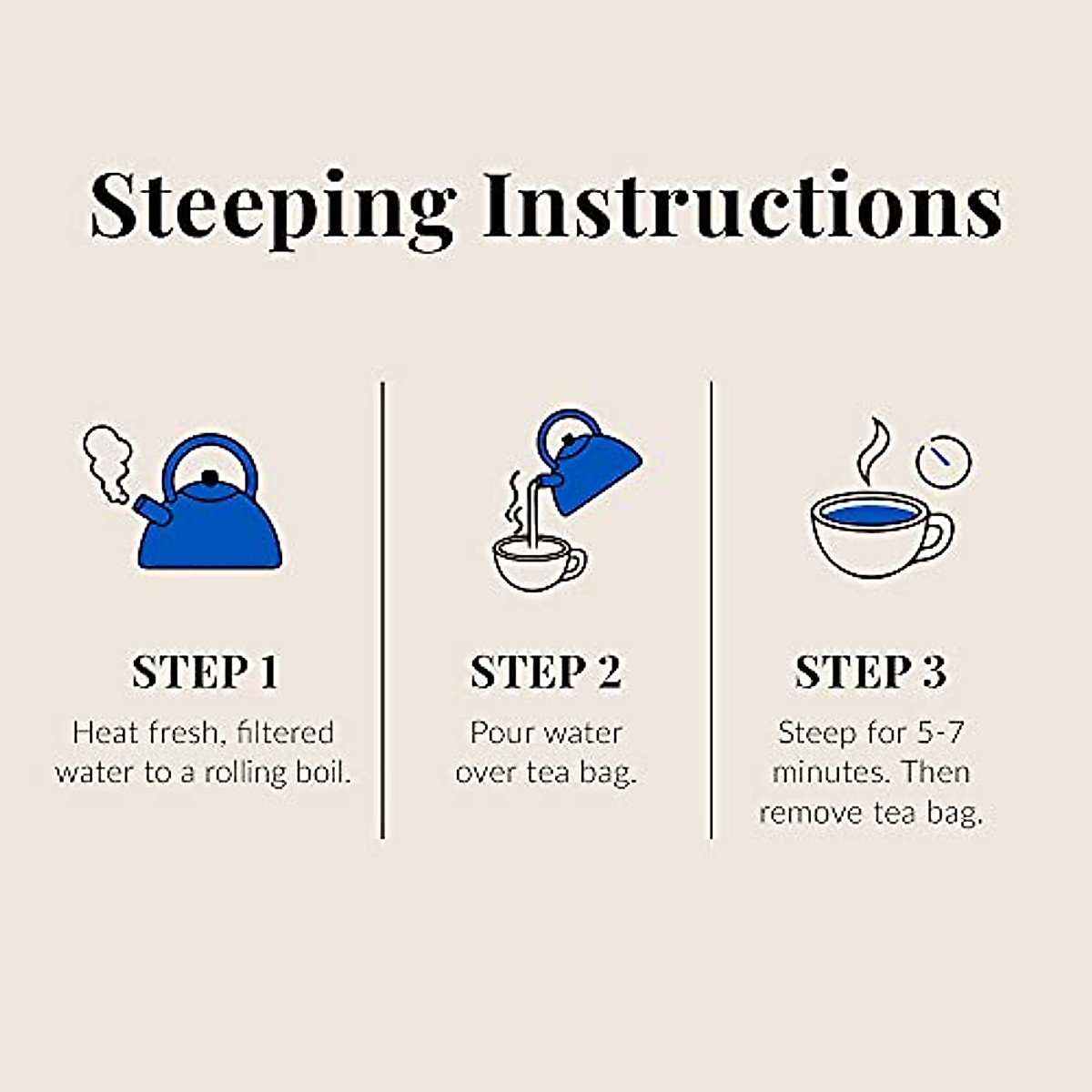 Steeping Instructions

STEP 1
Heat fresh, filtered water to a rolling boil.

STEP 2
Pour water over tea bag.

STEP 3
Steep for 5-7 minutes. Then remove tea bag.