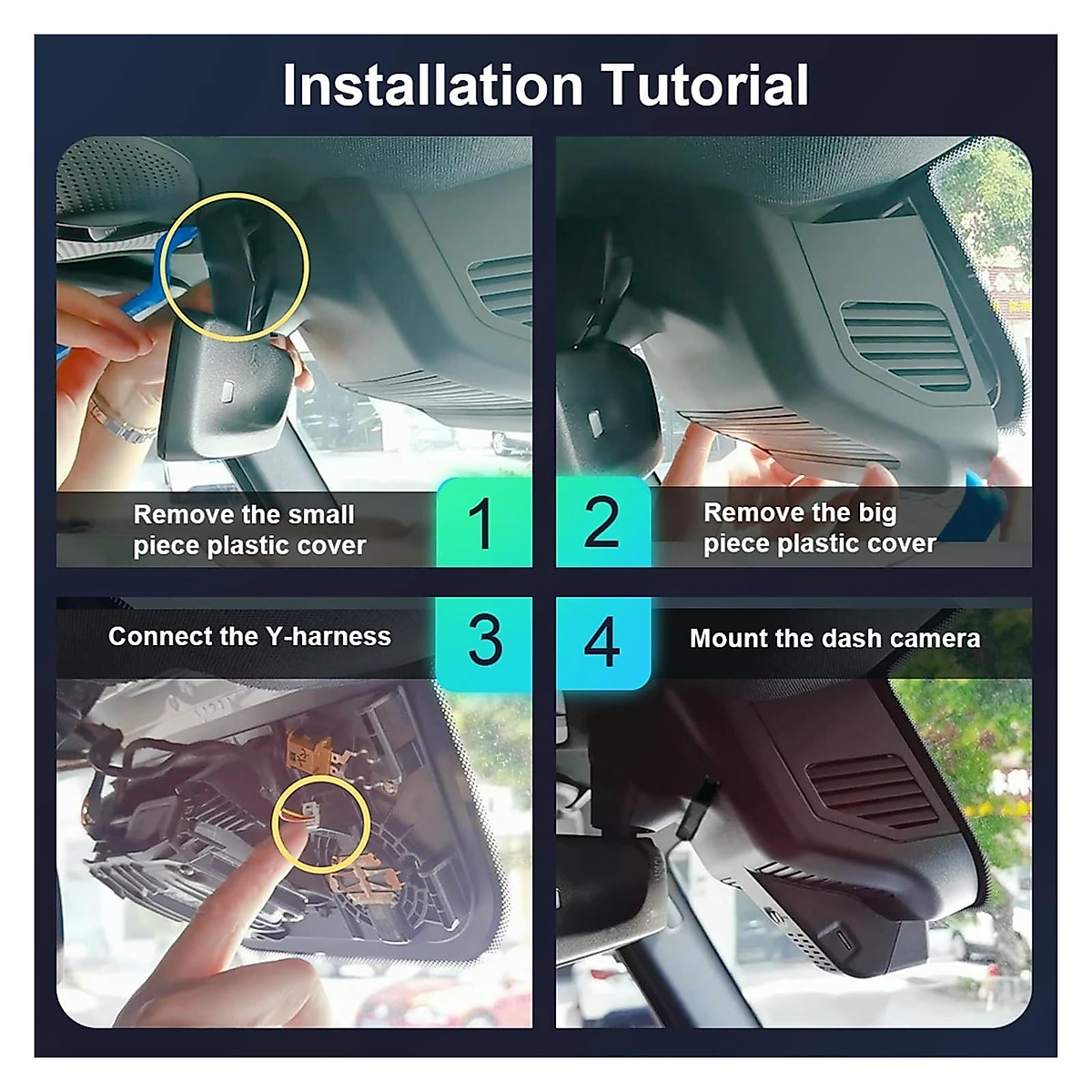 Installation Tutorial

Remove the small piece plastic cover

1

2

Remove the big piece plastic cover

Connect the Y-harness

3

4

Mount the dash camera