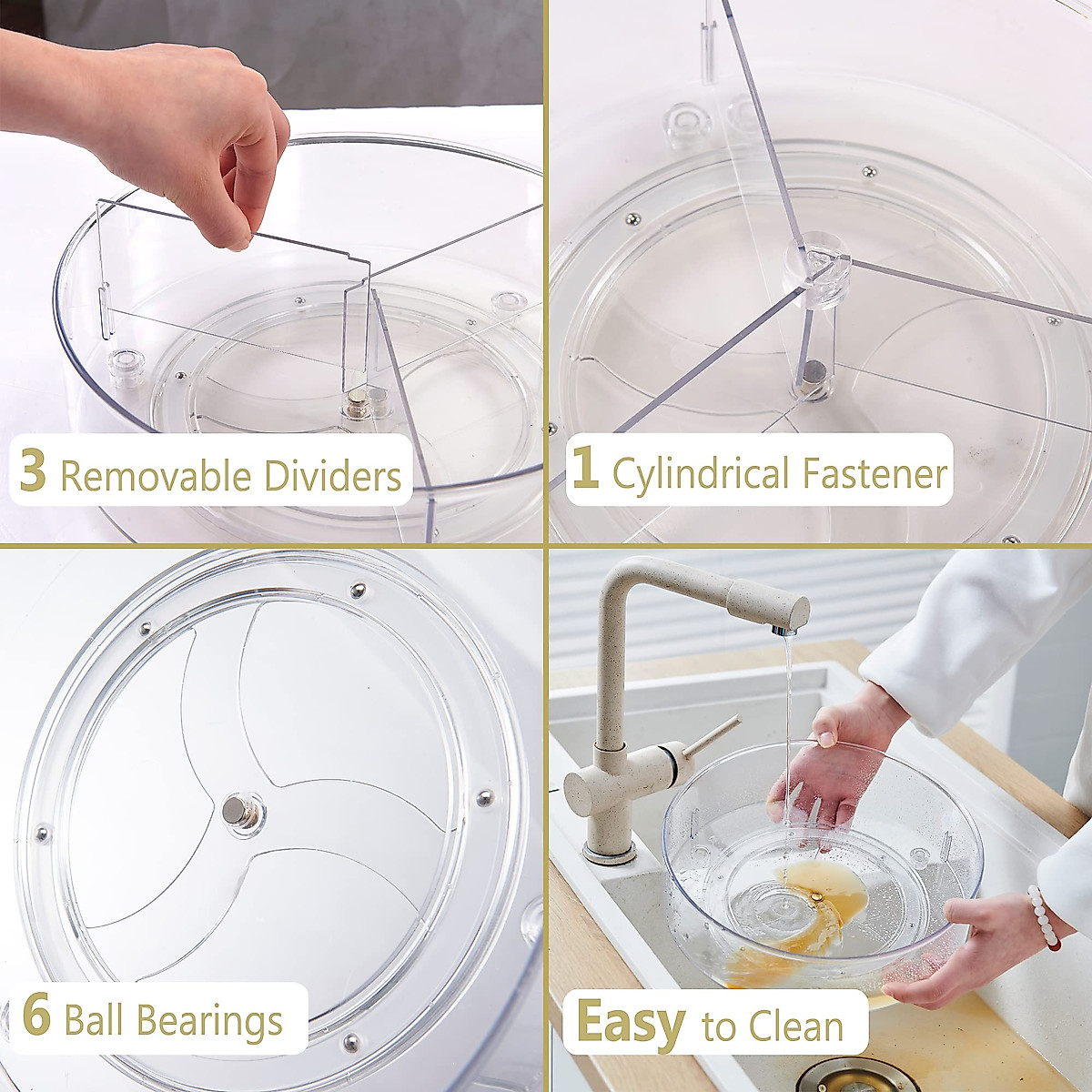 3 Removable Dividers

1 Cylindrical Fastener

6 Ball Bearings

Easy to Clean