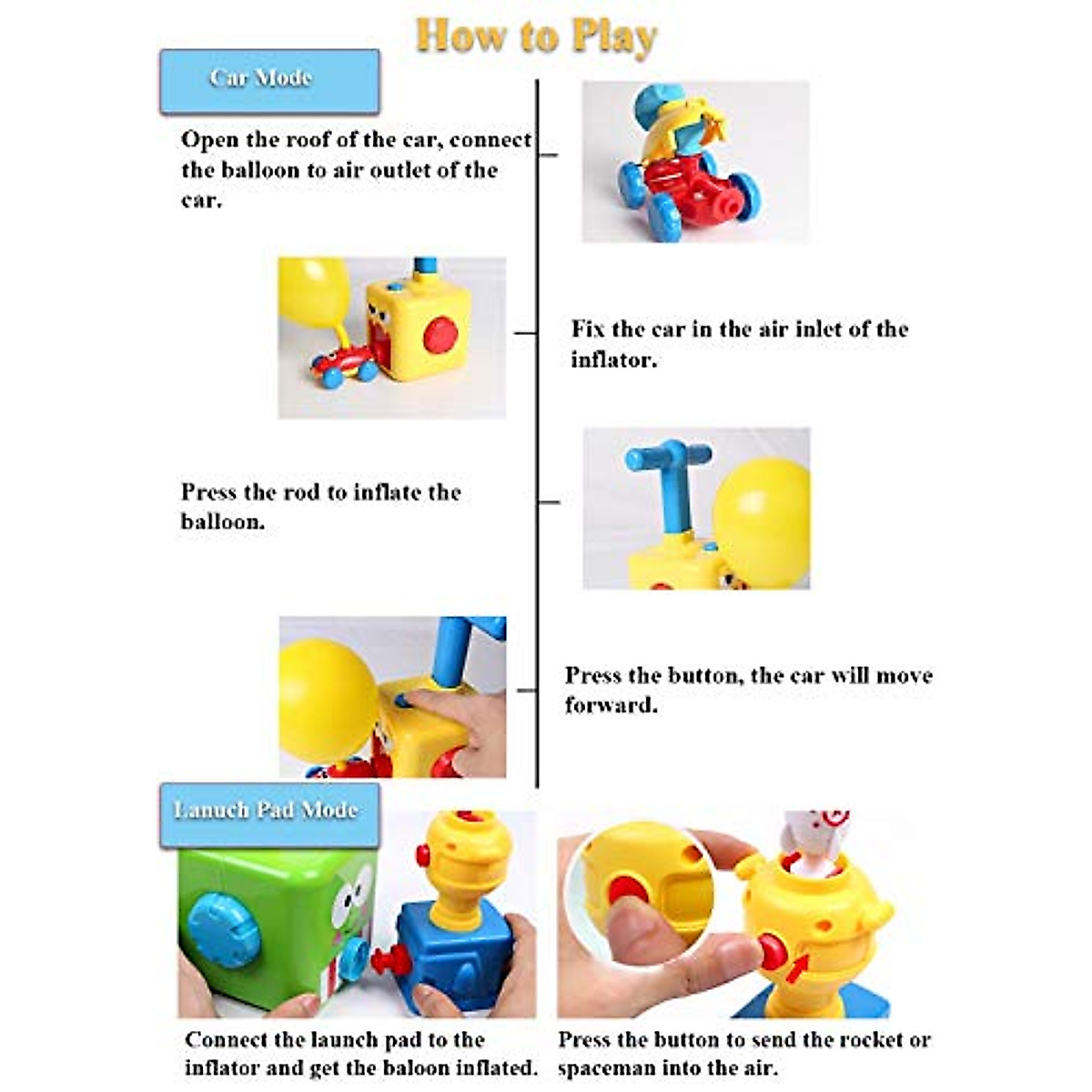 How to Play

Car Mode

Open the roof of the car, connect the balloon to air outlet of the car.

Fix the car in the air inlet of the inflator.

Press the rod to inflate the balloon.

Press the button, the car will move forward.

Lanuch Pad Mode

Connect the launch pad to the inflator and get the baloon inflated.

Press the button to send the rocket or spaceman into the air.