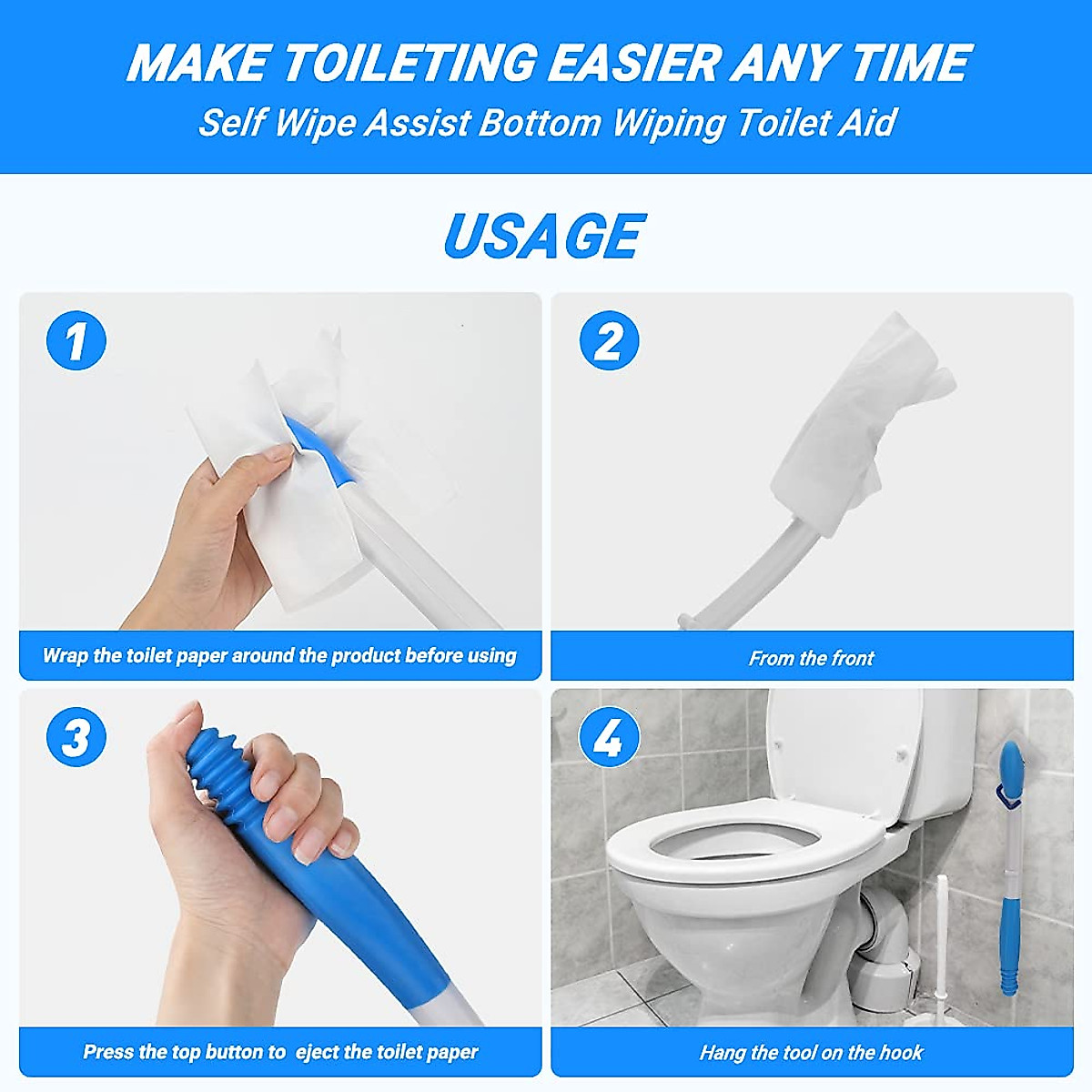 MAKE TOILETING EASIER ANY TIME
Self Wipe Assist Bottom Wiping Toilet Aid

USAGE

1
Wrap the toilet paper around the product before using

2
From the front

3
Press the top button to eject the toilet paper

4
Hang the tool on the hook