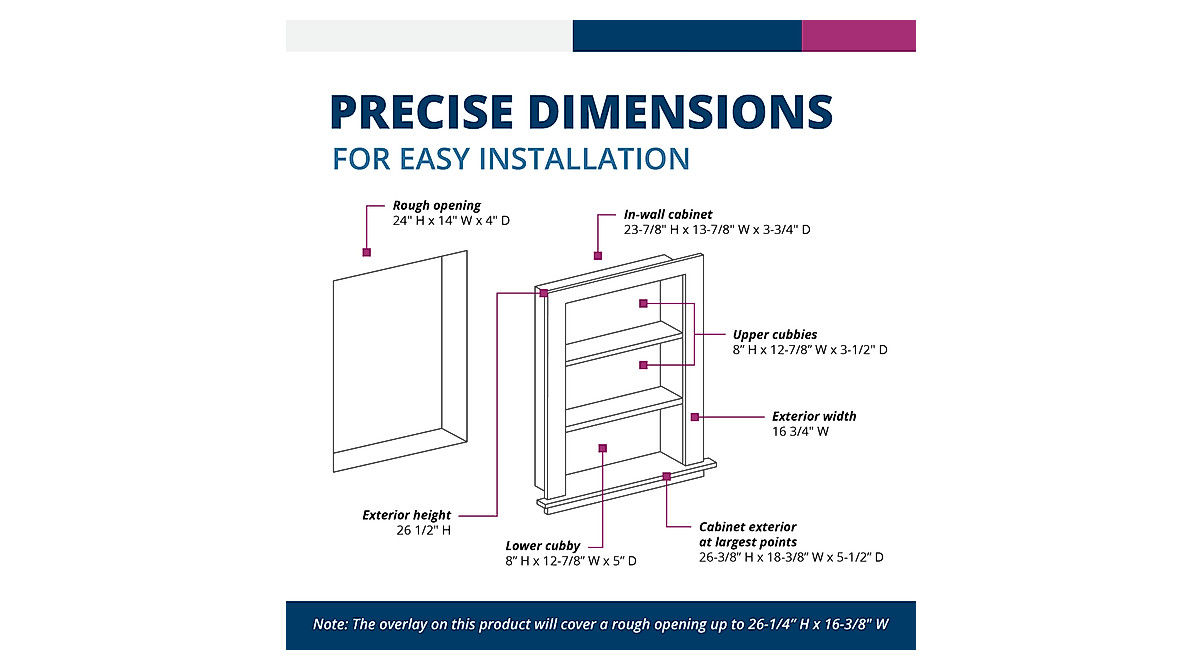 PRECISE DIMENSIONS
FOR EASY INSTALLATION

Rough opening
24" H x 14" W x 4" D

In-wall cabinet
23-7/8" H x 13-7/8" W x 3-3/4" D

Upper cubbies
8" H x 12-7/8" W x 3-1/2" D

Exterior width
16 3/4" W

Exterior height
26 1/2" H

Lower cubby
8" H x 12-7/8" W x 5" D

Cabinet exterior
at largest points
26-3/8" H x 18-3/8" W x 5-1/2" D

Note: The overlay on this product will cover a rough opening up to 26-1/4" H x 16-3/8" W