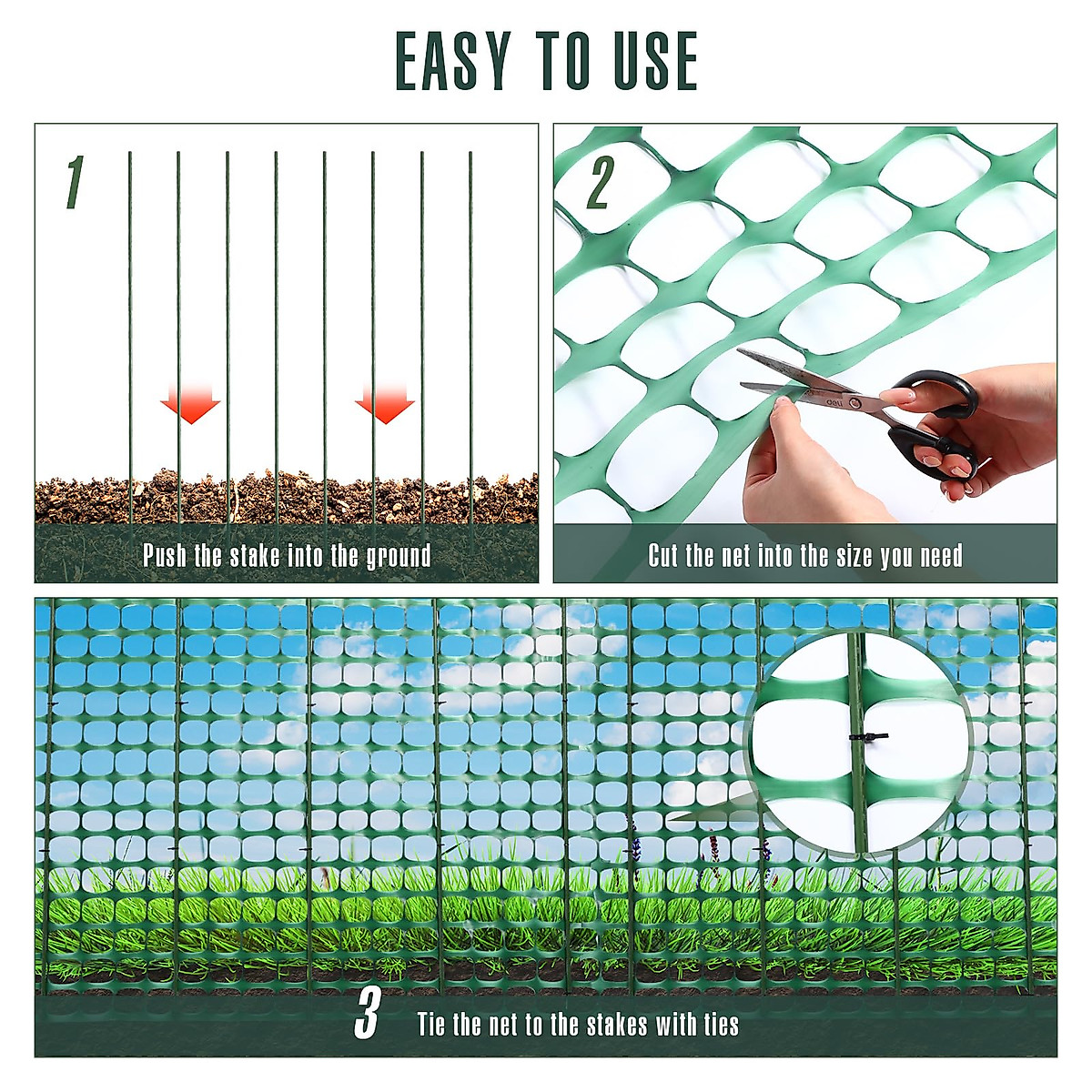 EASY TO USE

1

Push the stake into the ground

2

deli

Cut the net into the size you need

3

Tie the net to the stakes with ties