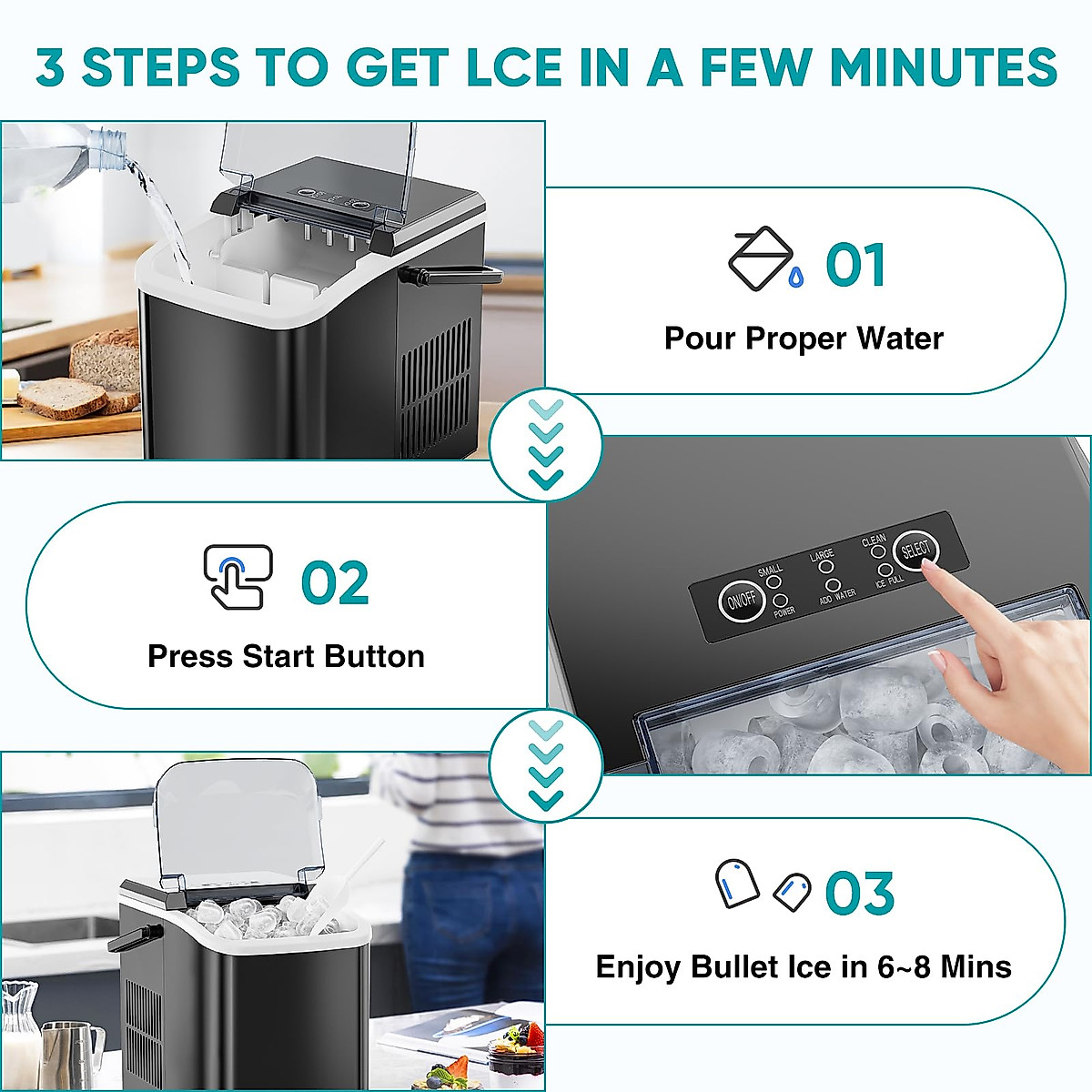 3 STEPS TO GET LCE IN A FEW MINUTES

01
Pour Proper Water

02
Press Start Button

ON/OFF
SMALL
POWER
LARGE
ADD WATER
CLEAN
ICE FULL
SELECT

03
Enjoy Bullet Ice in 6~8 Mins