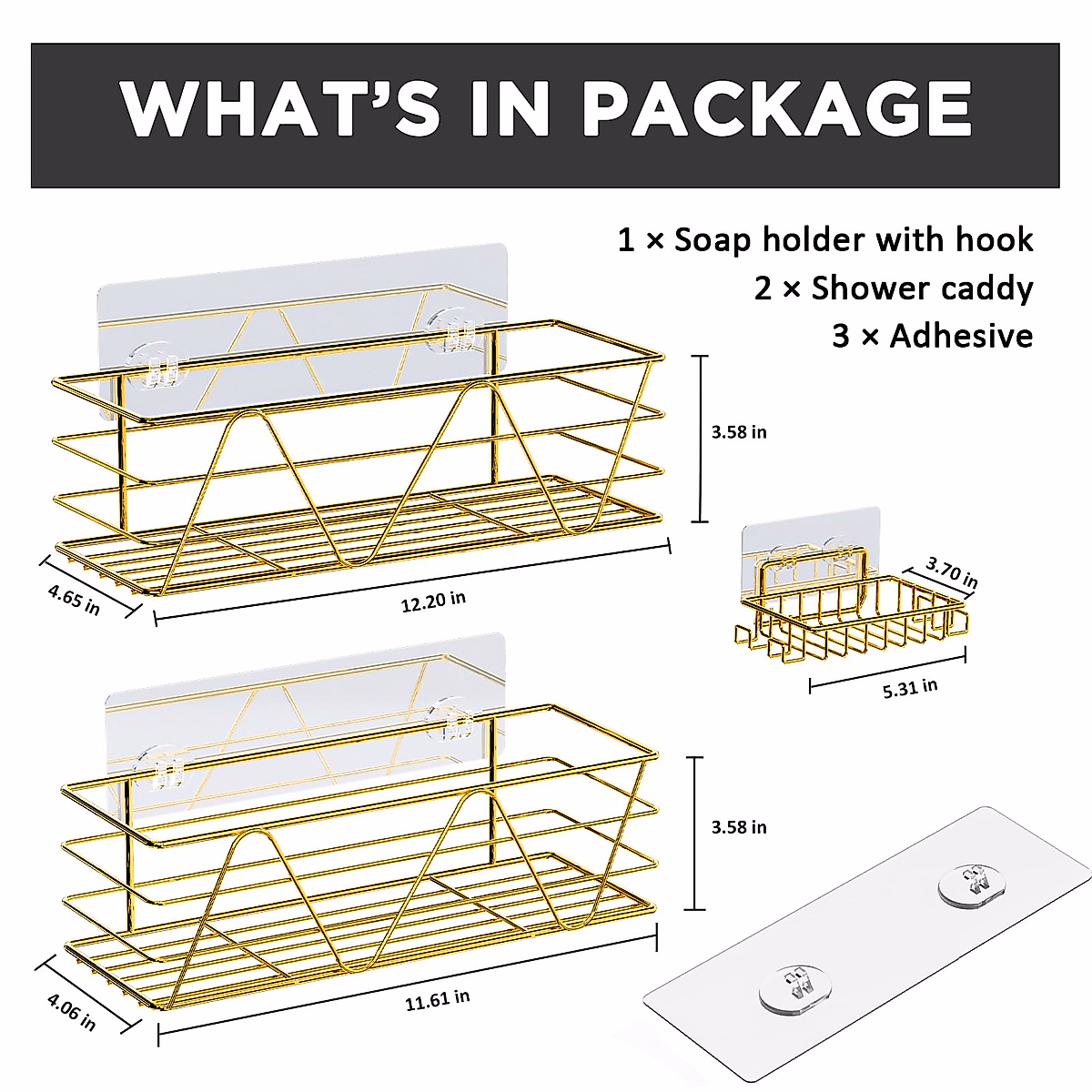 WHAT'S IN PACKAGE

1 × Soap holder with hook
2 × Shower caddy
3 × Adhesive

3.58 in
4.65 in
12.20 in
3.70 in
5.31 in
3.58 in
4.06 in
11.61 in