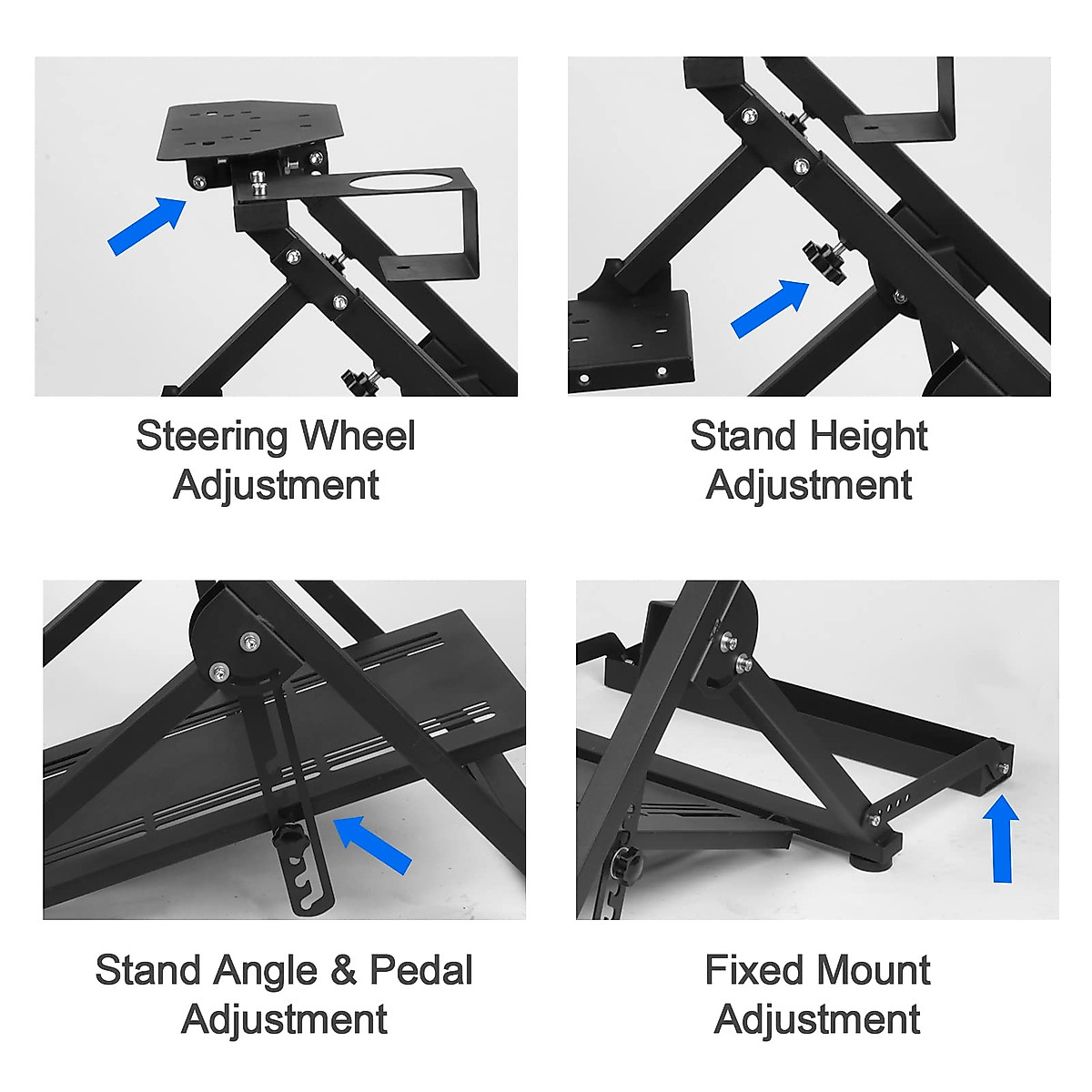 Steering Wheel Adjustment

Stand Height Adjustment

Stand Angle & Pedal Adjustment

Fixed Mount Adjustment