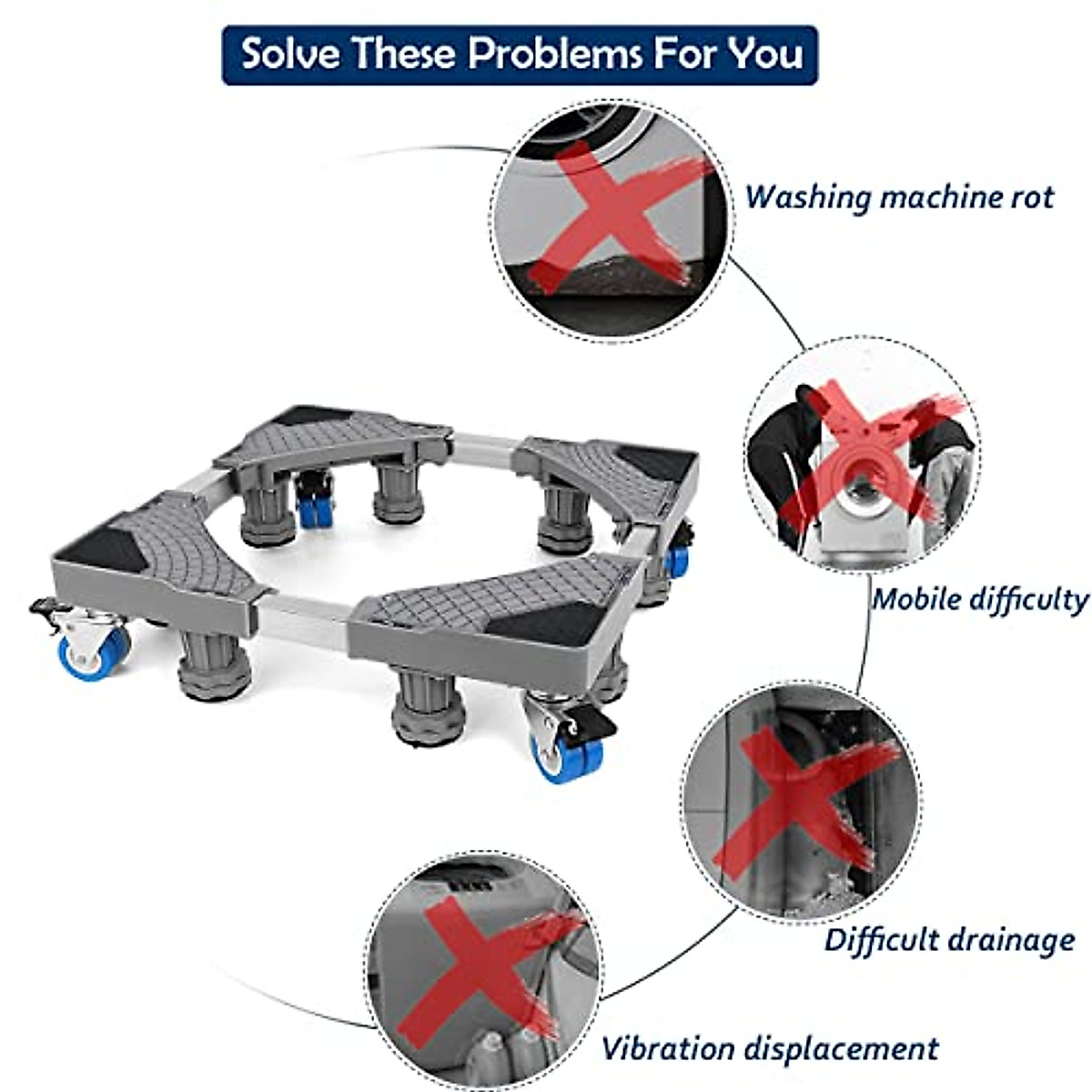 Solve These Problems For You

Washing machine rot

Mobile difficulty

Difficult drainage

Vibration displacement