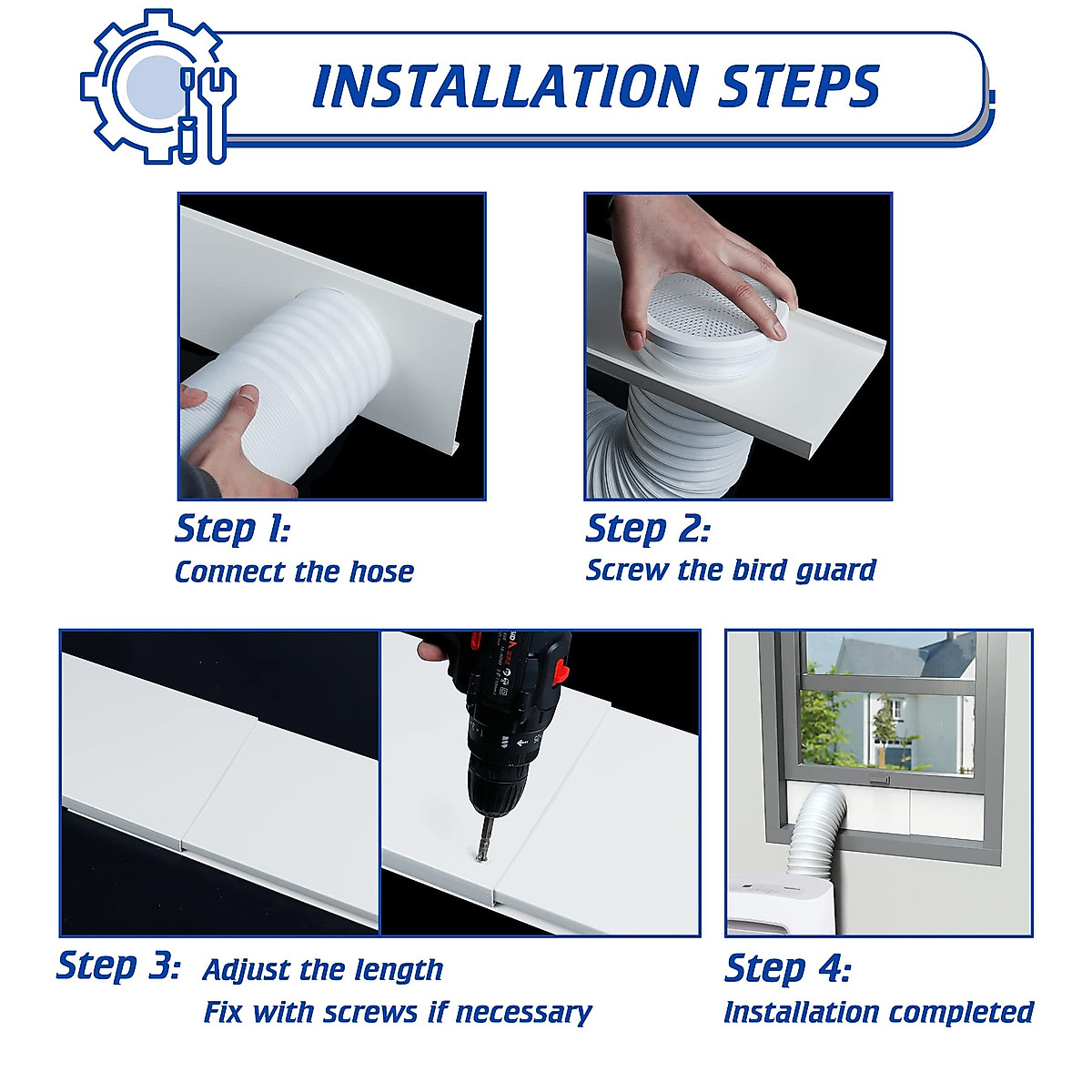 INSTALLATION STEPS

Step 1:
Connect the hose

Step 2:
Screw the bird guard

Step 3: Adjust the length
Fix with screws if necessary

Step 4:
Installation completed