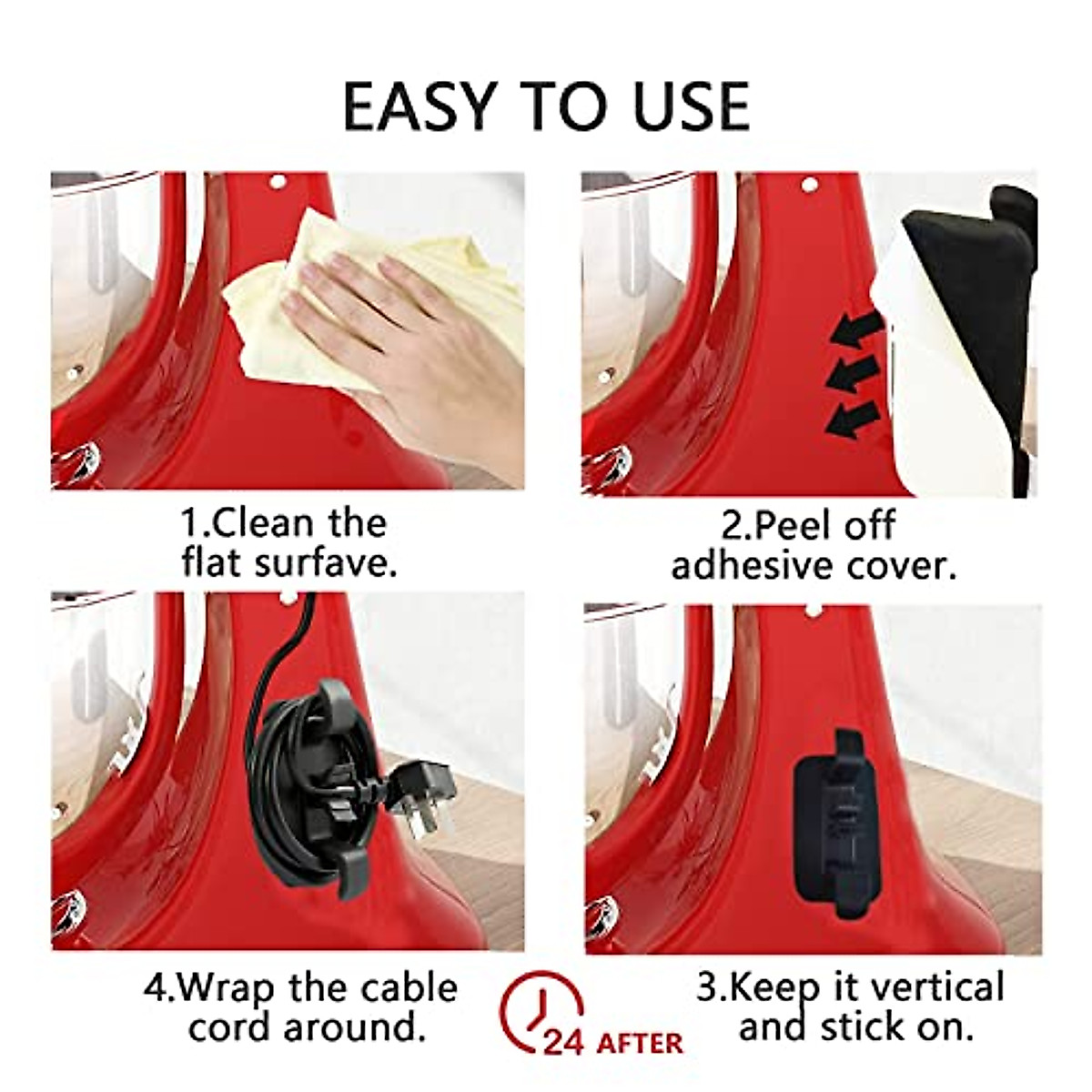 EASY TO USE

1.Clean the flat surfave.

2.Peel off adhesive cover.

4.Wrap the cable cord around.

24 AFTER

3.Keep it vertical and stick on.