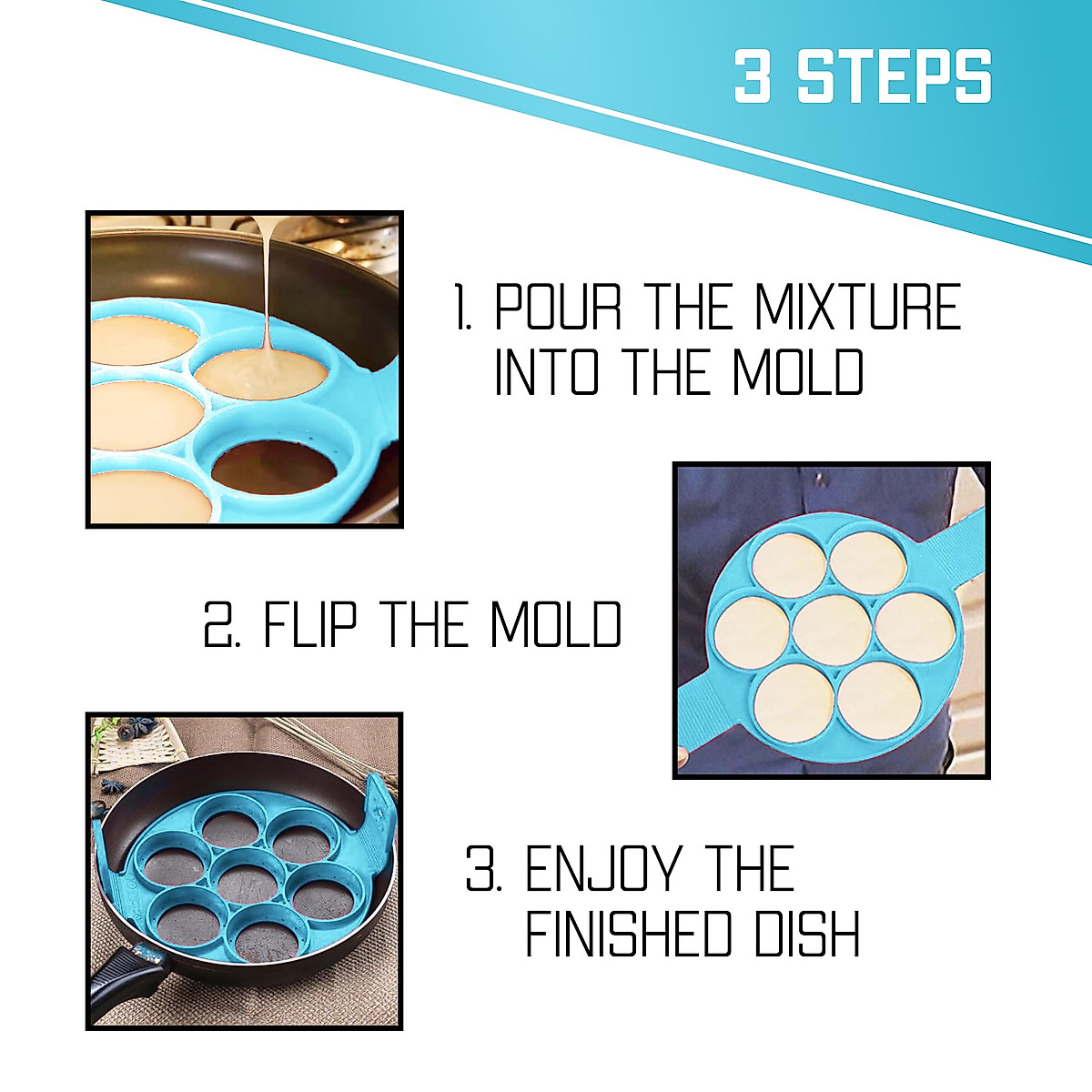 3 STEPS

1. POUR THE MIXTURE INTO THE MOLD

2. FLIP THE MOLD

3. ENJOY THE FINISHED DISH