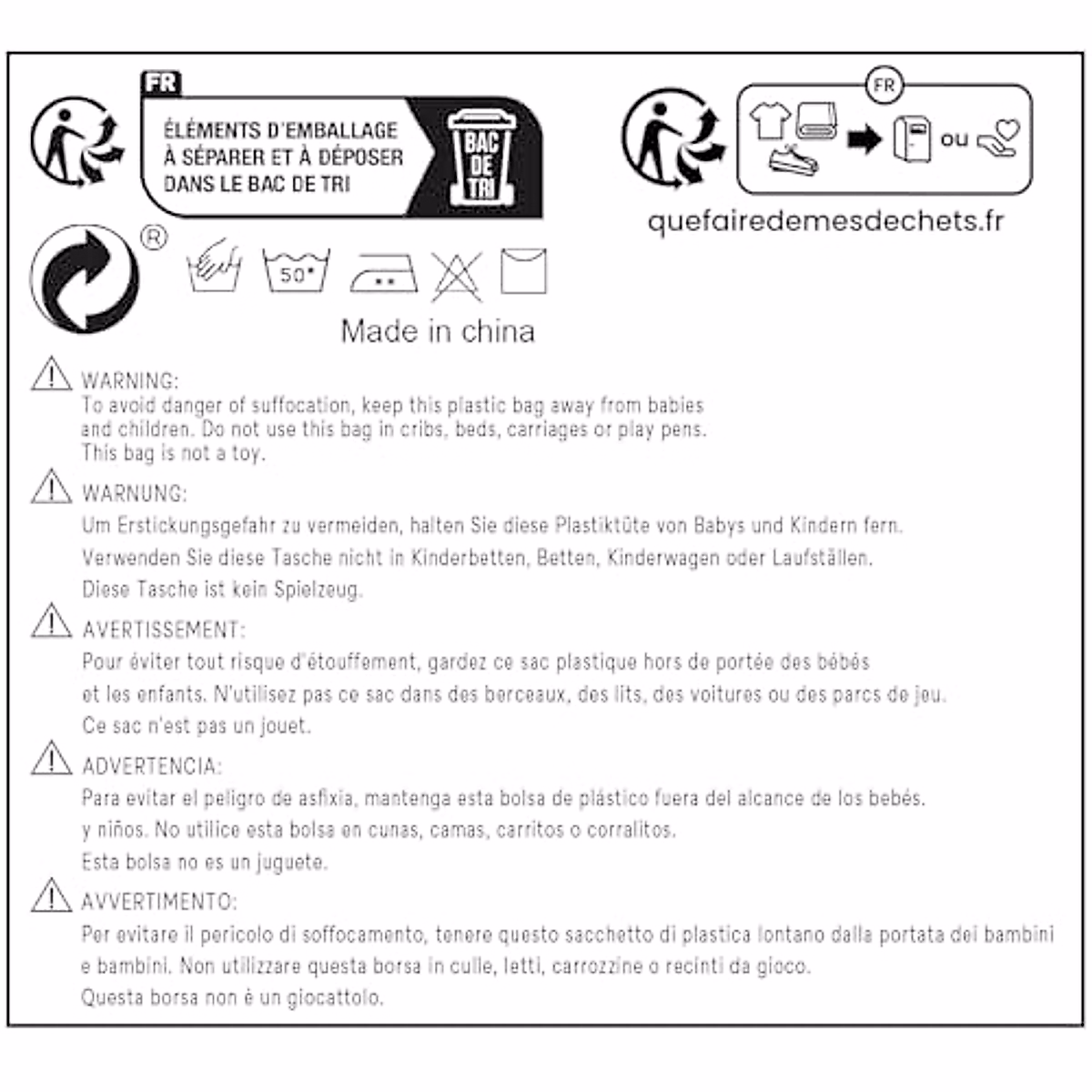 FR
ÉLÉMENTS D'EMBALLAGE À SÉPARER ET À DÉPOSER DANS LE BAC DE TRI
BAC DE TRI

FR
ou
quefairedemesdechets.fr

®
50°
Made in china

WARNING:
To avoid danger of suffocation, keep this plastic bag away from babies and children. Do not use this bag in cribs, beds, carriages or play pens. This bag is not a toy.

WARNUNG:
Um Erstickungsgefahr zu vermeiden, halten Sie diese Plastiktüte von Babys und Kindern fern. Verwenden Sie diese Tasche nicht in Kinderbetten, Betten, Kinderwagen oder Laufställen. Diese Tasche ist kein Spielzeug.

AVERTISSEMENT:
Pour éviter tout risque d'étouffement, gardez ce sac plastique hors de portée des bébés et les enfants. N'utilisez pas ce sac dans des berceaux, des lits, des voitures ou des parcs de jeu. Ce sac n'est pas un jouet.

ADVERTENCIA:
Para evitar el peligro de asfixia, mantenga esta bolsa de plástico fuera del alcance de los bebés. y niños. No utilice esta bolsa en cunas, camas, carritos o corralitos. Esta bolsa no es un juguete.

AVVERTIMENTO:
Per evitare il pericolo di soffocamento, tenere questo sacchetto di plastica lontano dalla portata dei bambini e bambini. Non utilizzare questa borsa in culle, letti, carrozzine o recinti da gioco. Questa borsa non è un giocattolo.