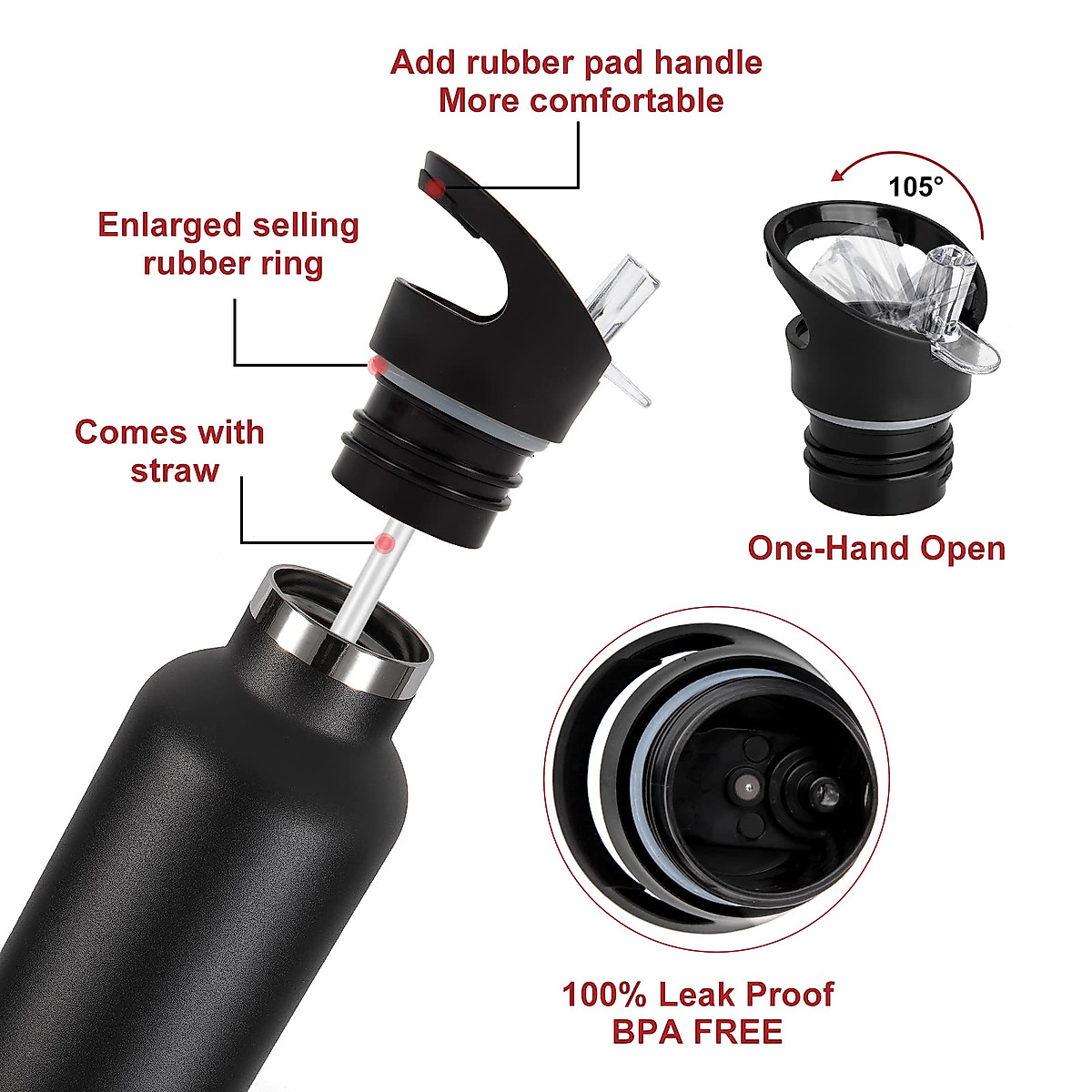 Add rubber pad handle
More comfortable

Enlarged selling rubber ring

Comes with straw

105°

One-Hand Open

100% Leak Proof
BPA FREE