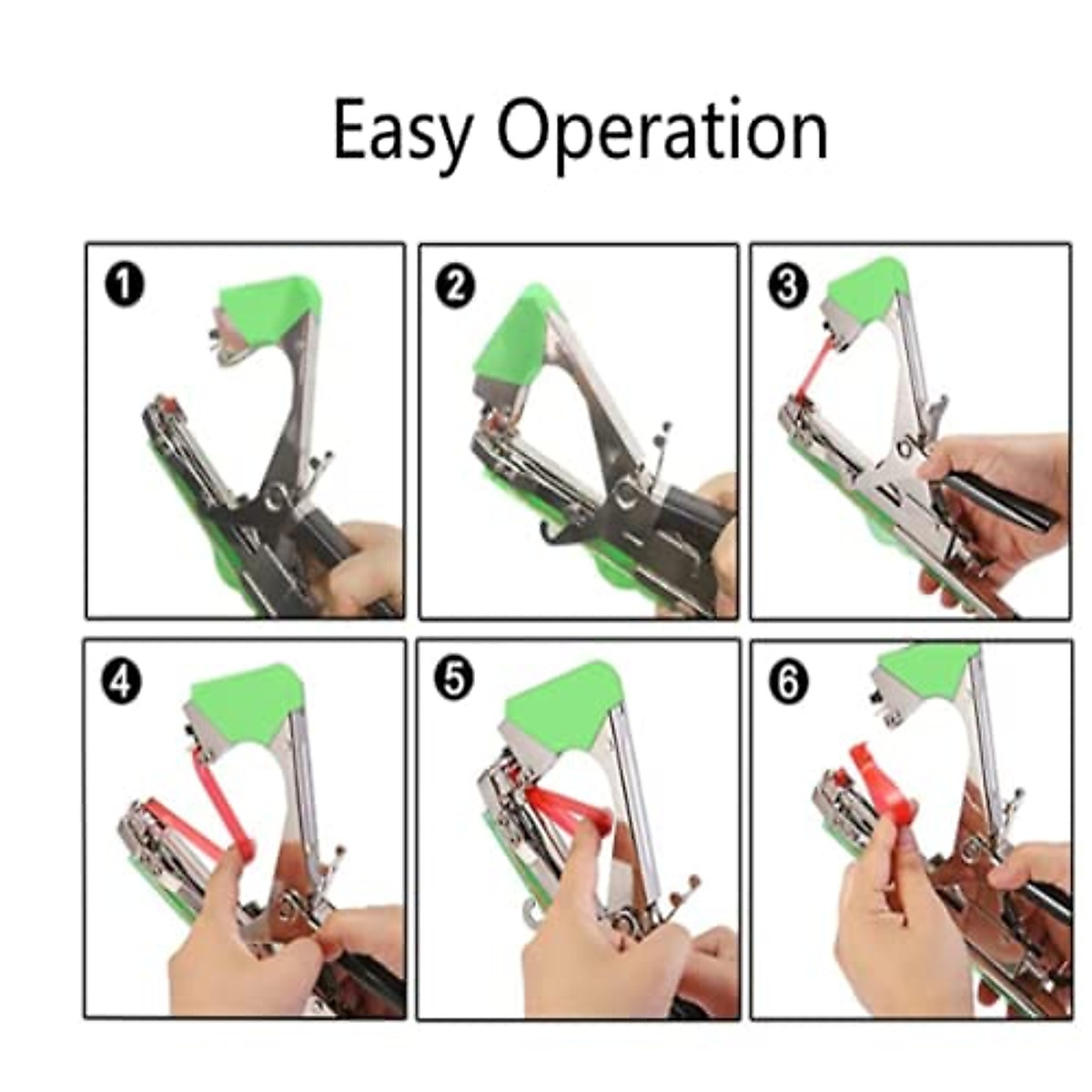 Easy Operation

1

2

3

4

5

6