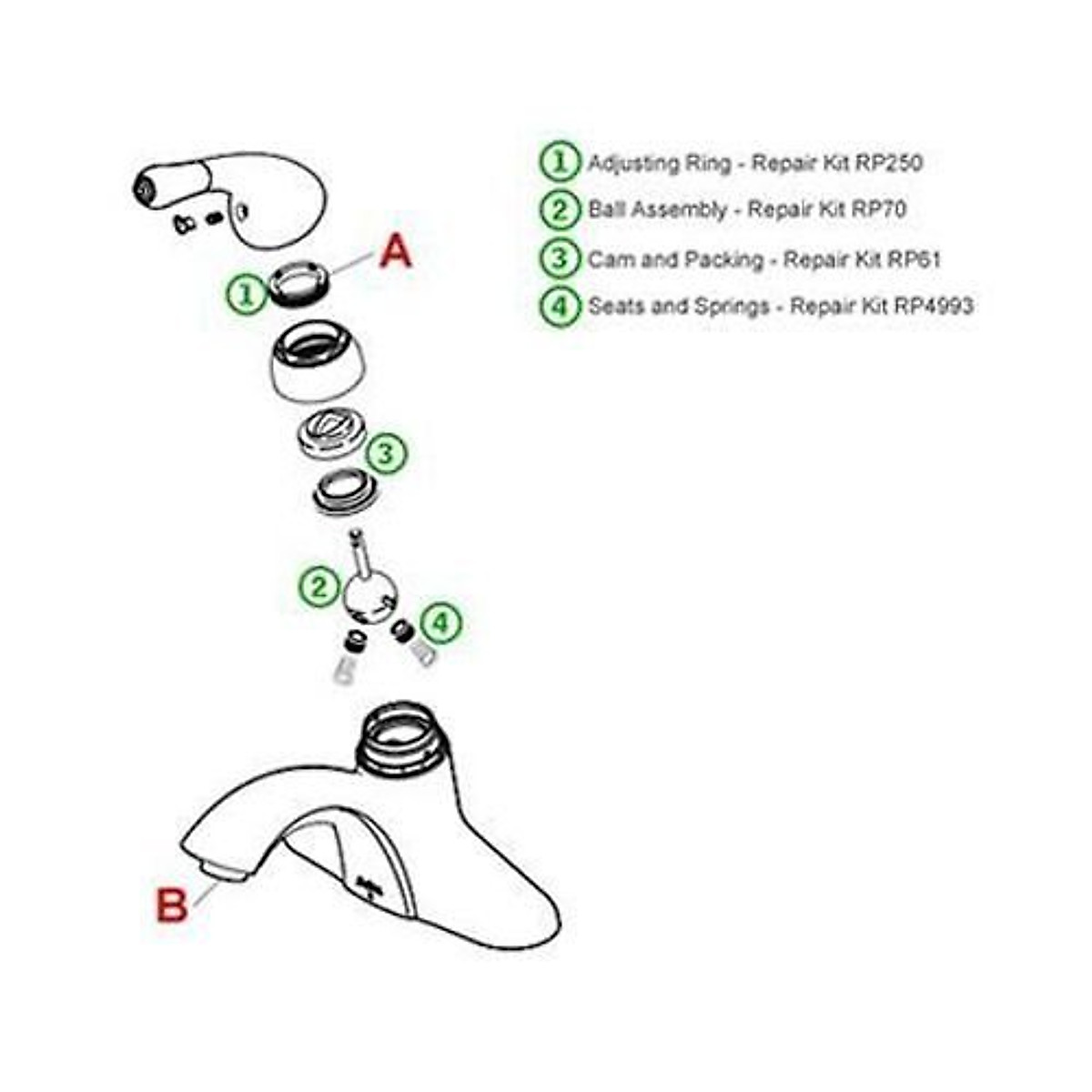 1 Adjusting Ring - Repair Kit RP250
2 Ball Assembly - Repair Kit RP70
3 Cam and Packing - Repair Kit RP61
4 Seats and Springs - Repair Kit RP4993

A
1
3
2
4
B