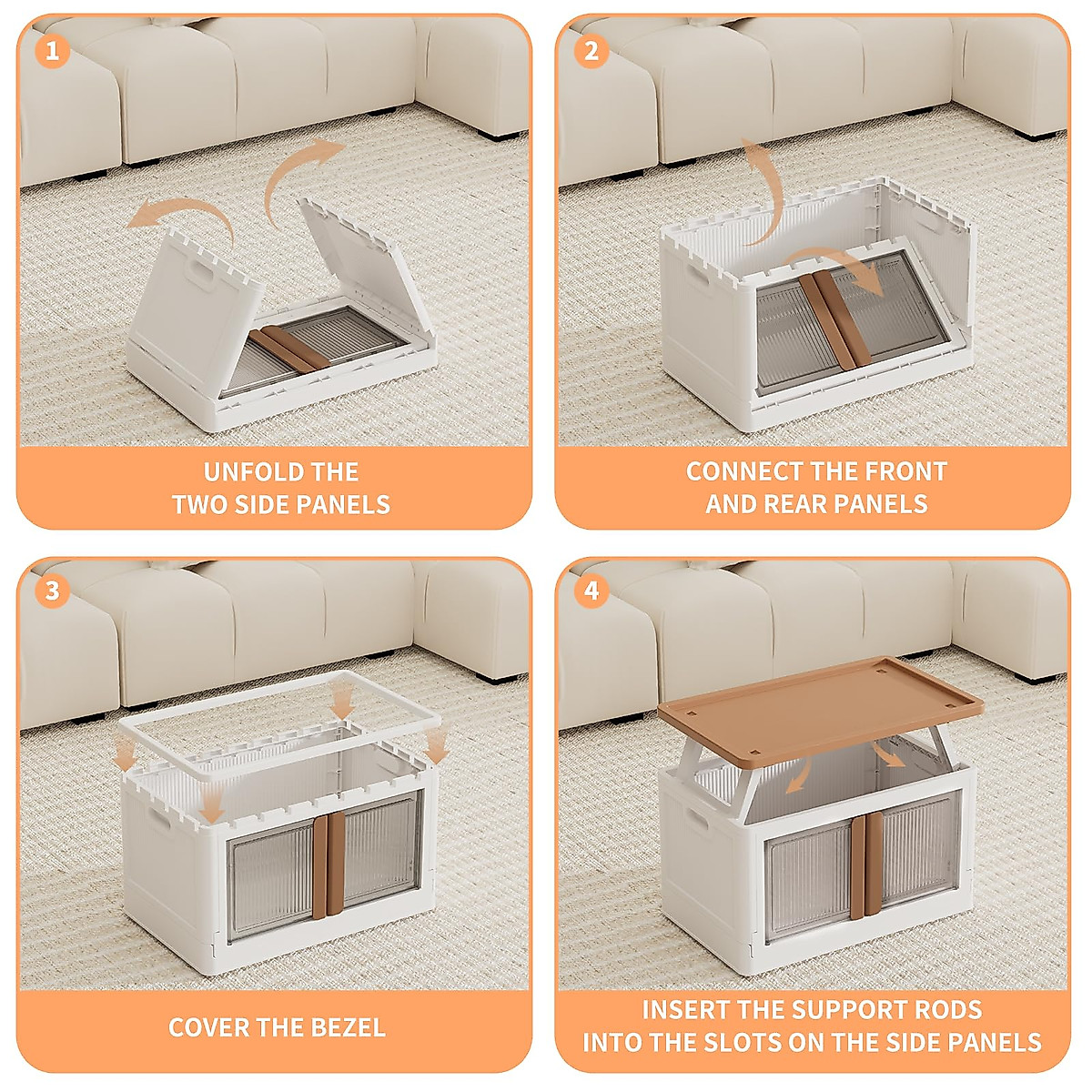 1

UNFOLD THE TWO SIDE PANELS

2

CONNECT THE FRONT AND REAR PANELS

3

COVER THE BEZEL

4

INSERT THE SUPPORT RODS INTO THE SLOTS ON THE SIDE PANELS