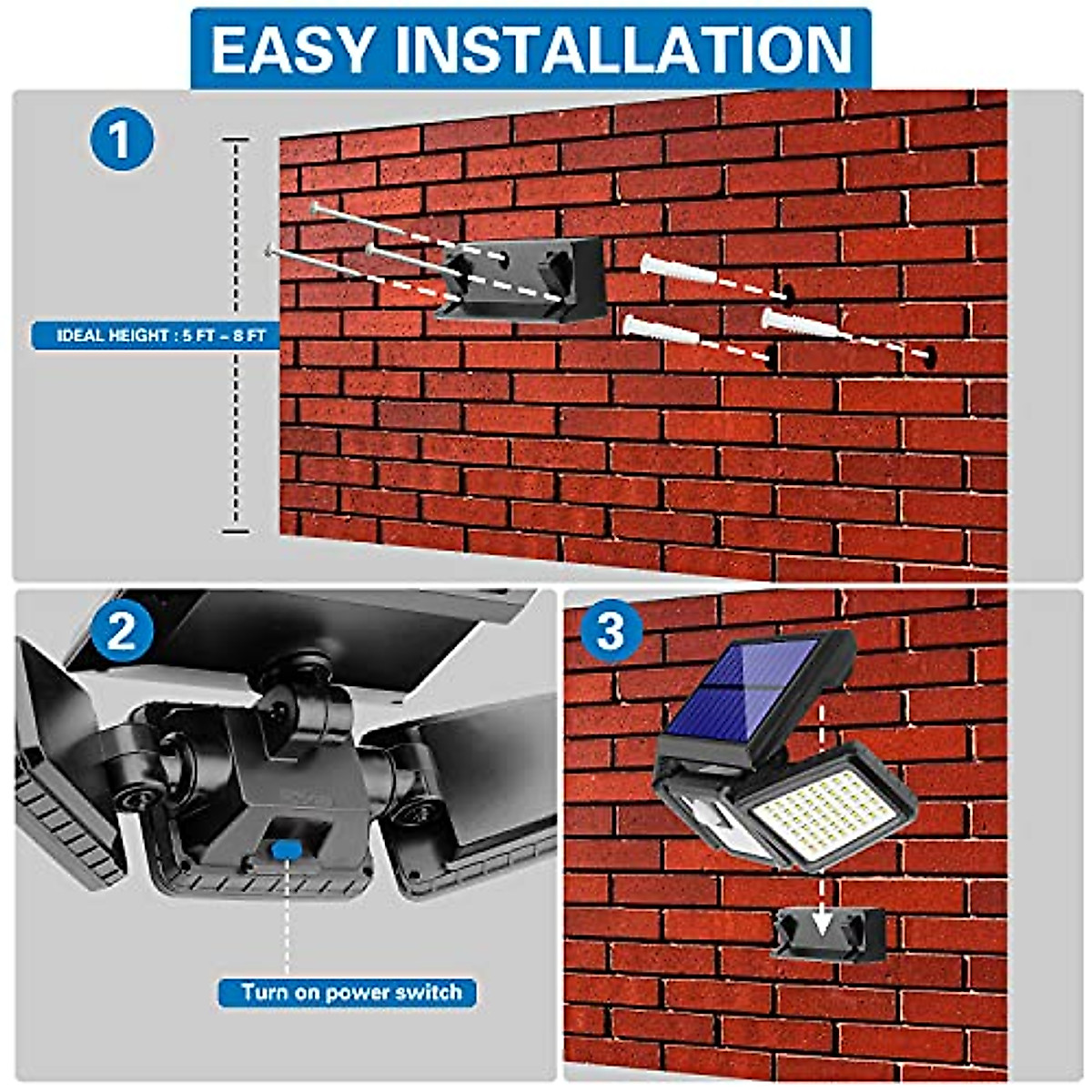 EASY INSTALLATION

1

IDEAL HEIGHT : 5 FT – 8 FT

2

Turn on power switch

3