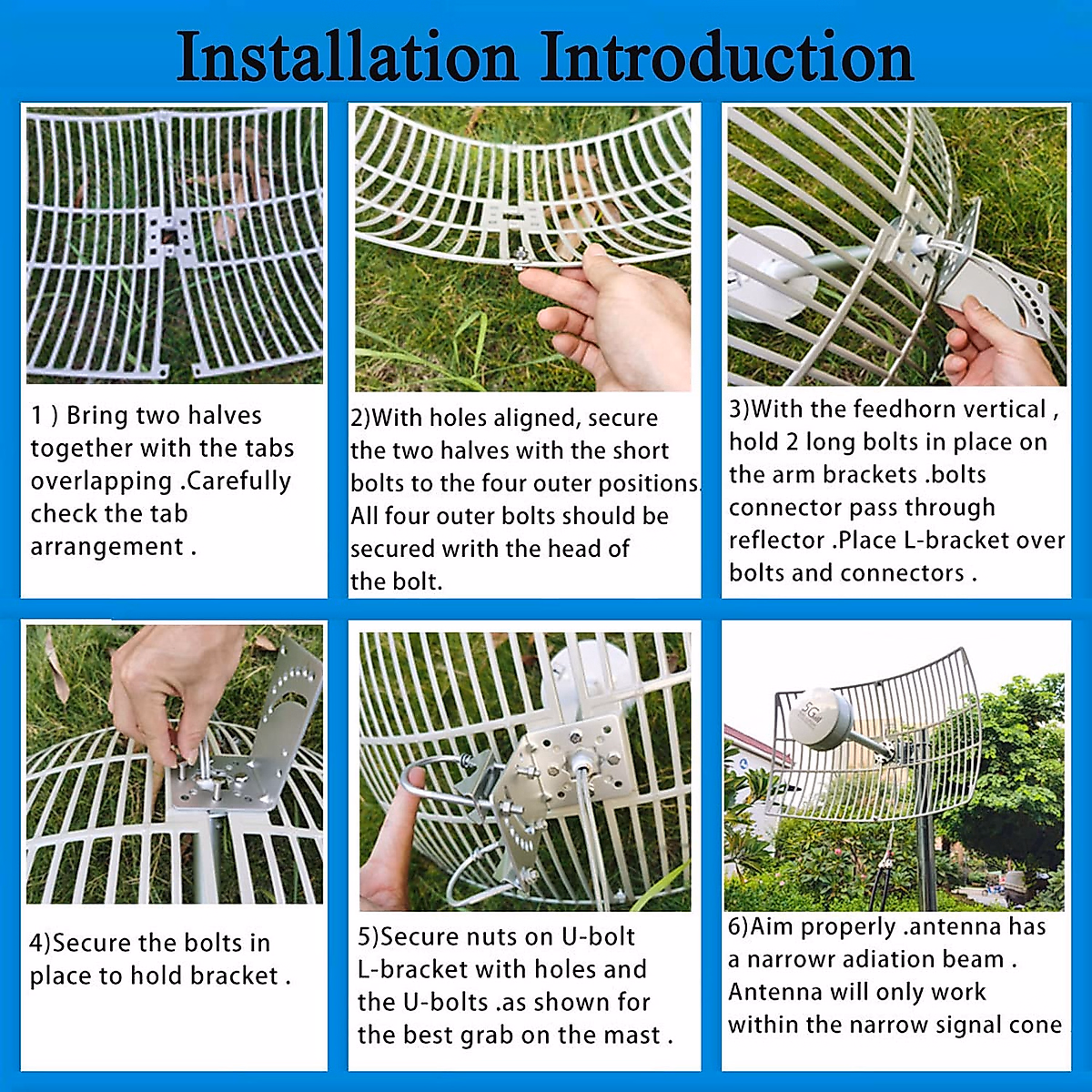 Installation Introduction

1 ) Bring two halves together with the tabs overlapping .Carefully check the tab arrangement .

2)With holes aligned, secure the two halves with the short bolts to the four outer positions. All four outer bolts should be secured writh the head of the bolt.

3)With the feedhorn vertical , hold 2 long bolts in place on the arm brackets .bolts connector pass through reflector .Place L-bracket over bolts and connectors .

4)Secure the bolts in place to hold bracket .

5)Secure nuts on U-bolt L-bracket with holes and the U-bolts .as shown for the best grab on the mast .

5G

6)Aim properly .antenna has a narrowr adiation beam . Antenna will only work within the narrow signal cone