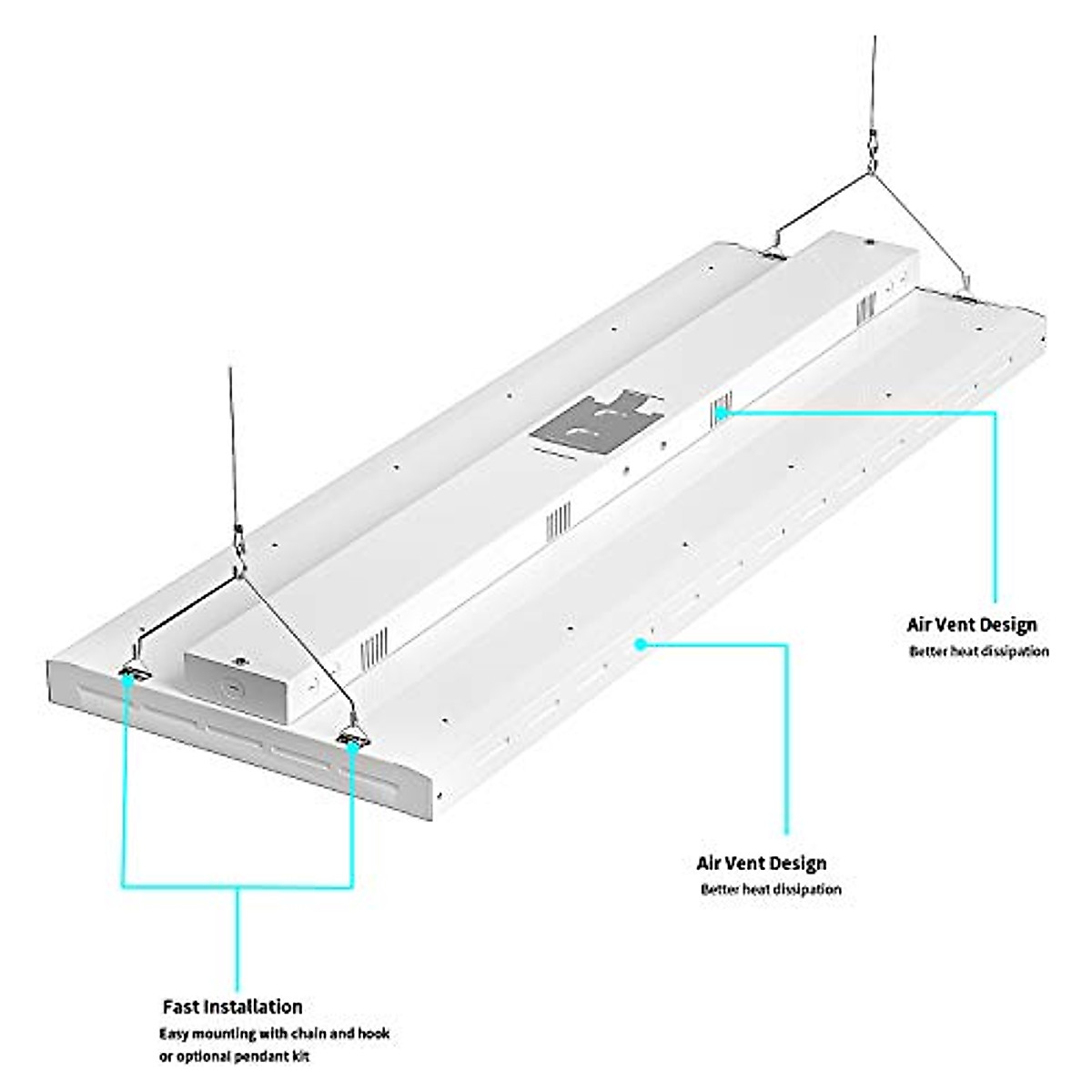 Air Vent Design
Better heat dissipation

Air Vent Design
Better heat dissipation

Fast Installation
Easy mounting with chain and hook or optional pendant kit