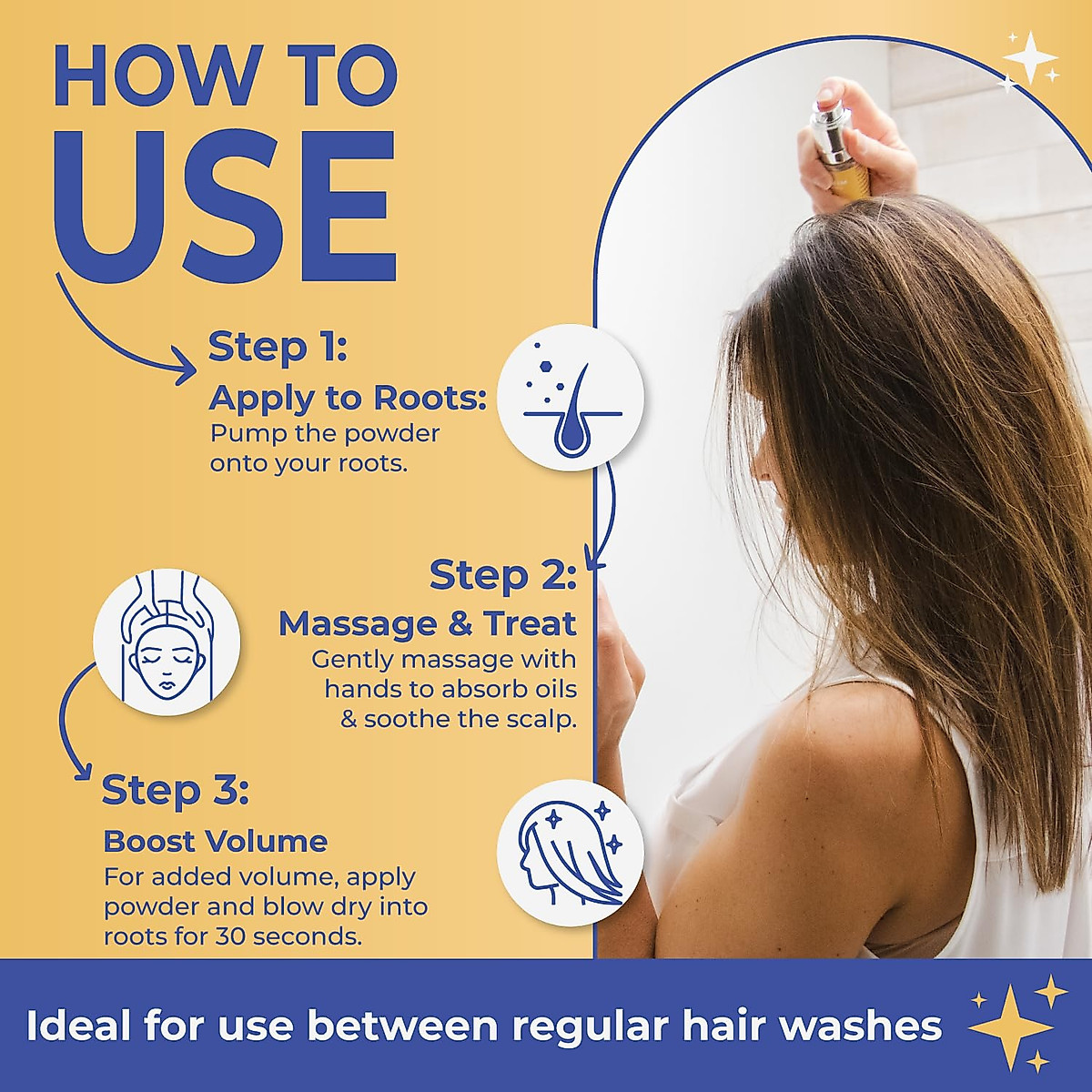 HOW TO USE

Step 1:
Apply to Roots:
Pump the powder onto your roots.

Step 2:
Massage & Treat
Gently massage with hands to absorb oils & soothe the scalp.

Step 3:
Boost Volume
For added volume, apply powder and blow dry into roots for 30 seconds.

Ideal for use between regular hair washes