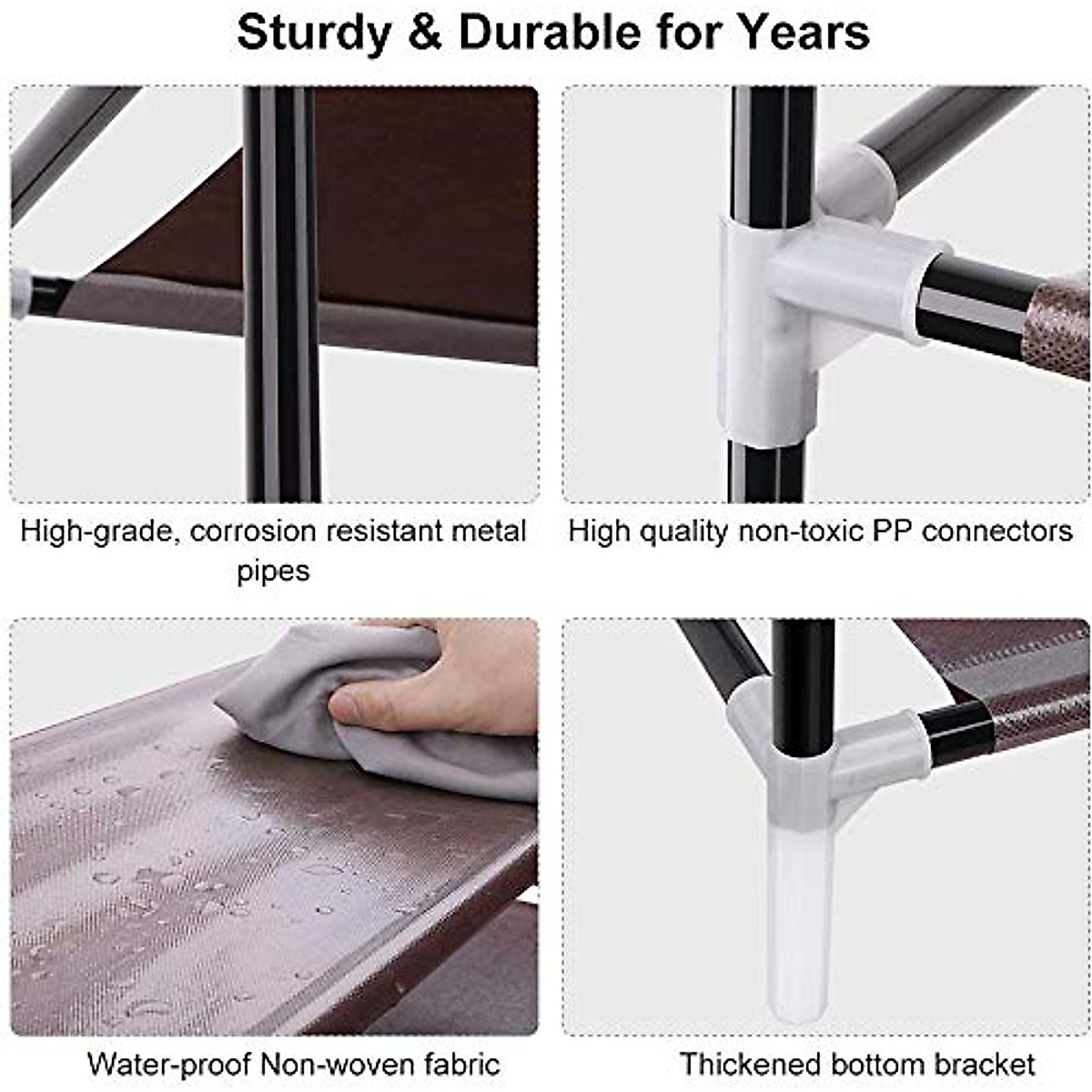 Sturdy & Durable for Years

High-grade, corrosion resistant metal pipes

High quality non-toxic PP connectors

Water-proof Non-woven fabric

Thickened bottom bracket