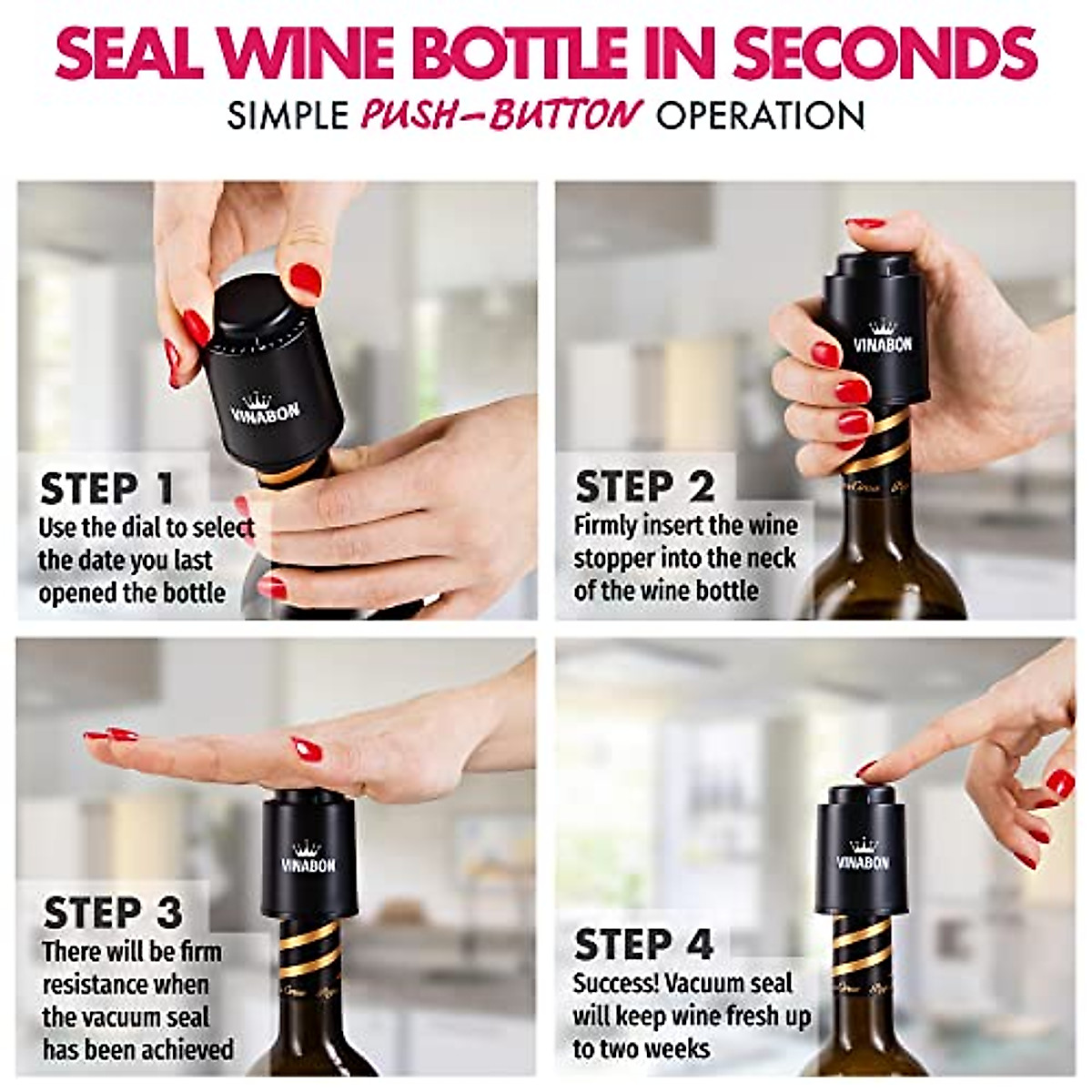 SEAL WINE BOTTLE IN SECONDS

SIMPLE PUSH–BUTTON OPERATION

VINABON

STEP 1
Use the dial to select the date you last opened the bottle

VINABON

STEP 2
Firmly insert the wine stopper into the neck of the wine bottle

VINABON

STEP 3
There will be firm resistance when the vacuum seal has been achieved

VINABON

STEP 4
Success! Vacuum seal will keep wine fresh up to two weeks