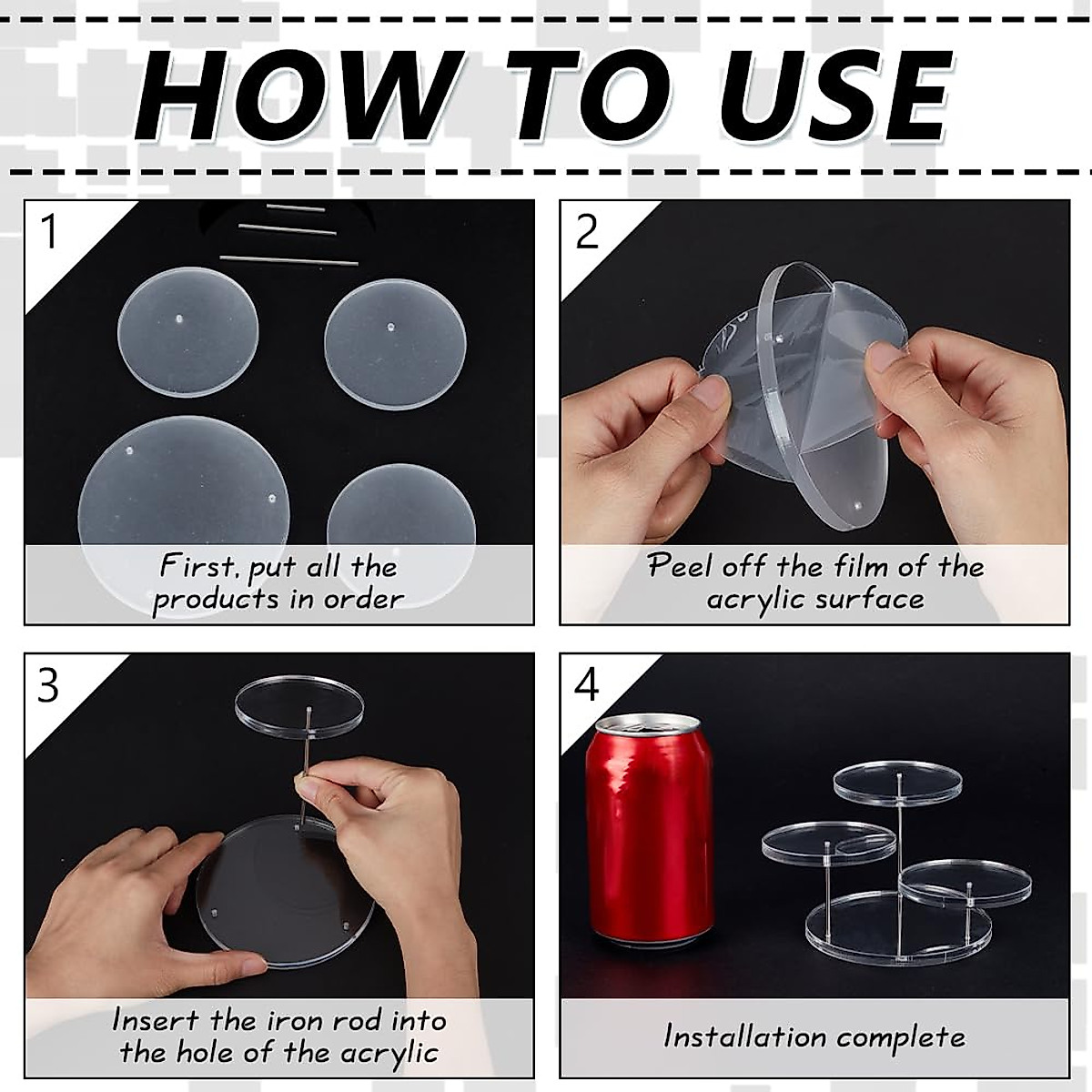 HOW TO USE

1

First, put all the products in order

2

Peel off the film of the acrylic surface

3

Insert the iron rod into the hole of the acrylic

4

Installation complete