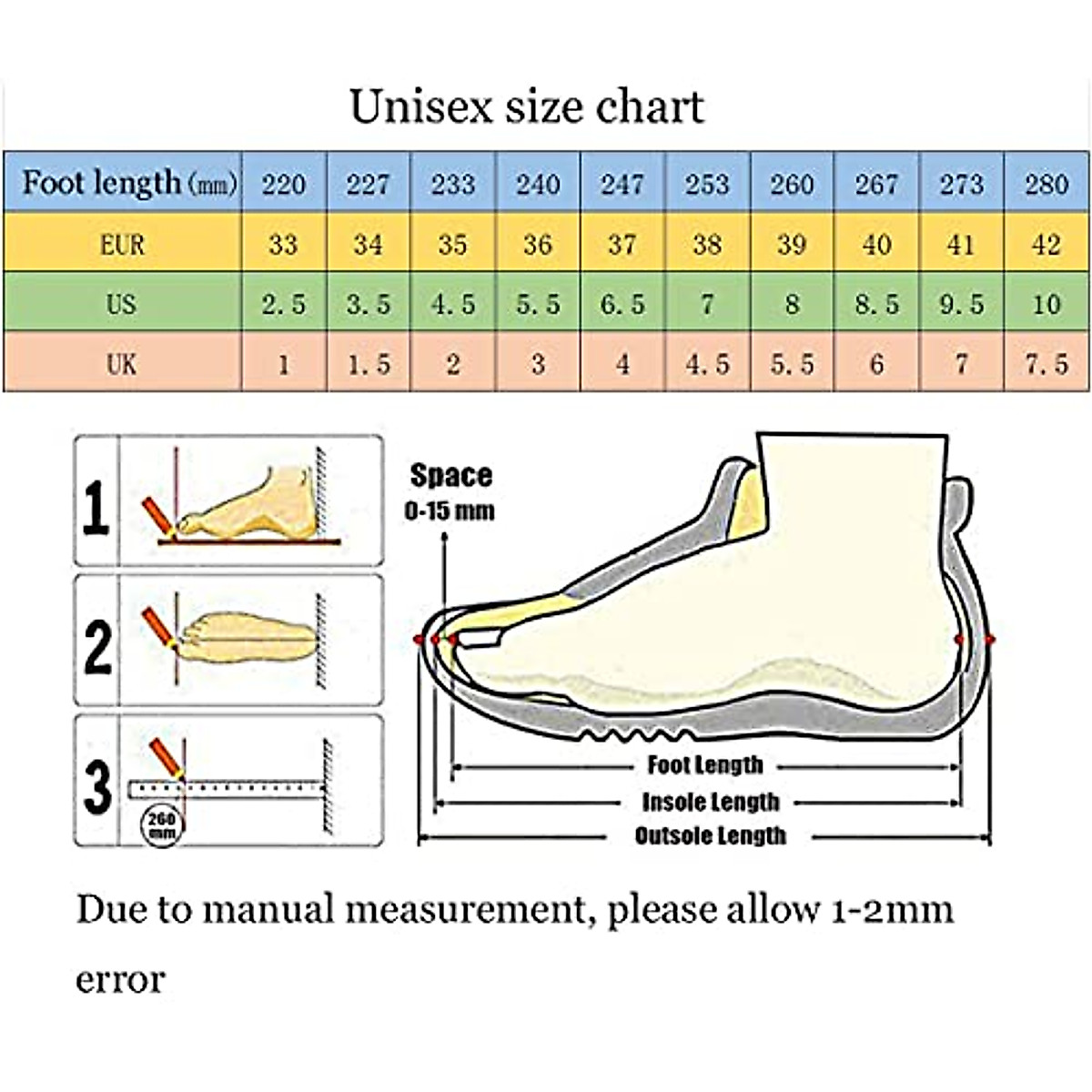 Unisex size chart

| Foot length (mm) | 220 | 227 | 233 | 240 | 247 | 253 | 260 | 267 | 273 | 280 |
|---|---|---|---|---|---|---|---|---|---|---|
| EUR | 33 | 34 | 35 | 36 | 37 | 38 | 39 | 40 | 41 | 42 |
| US | 2.5 | 3.5 | 4.5 | 5.5 | 6.5 | 7 | 8 | 8.5 | 9.5 | 10 |
| UK | 1 | 1.5 | 2 | 3 | 4 | 4.5 | 5.5 | 6 | 7 | 7.5 |

1

2

3

260 mm

Space
0-15 mm

Foot Length
Insole Length
Outsole Length

Due to manual measurement, please allow 1-2mm error