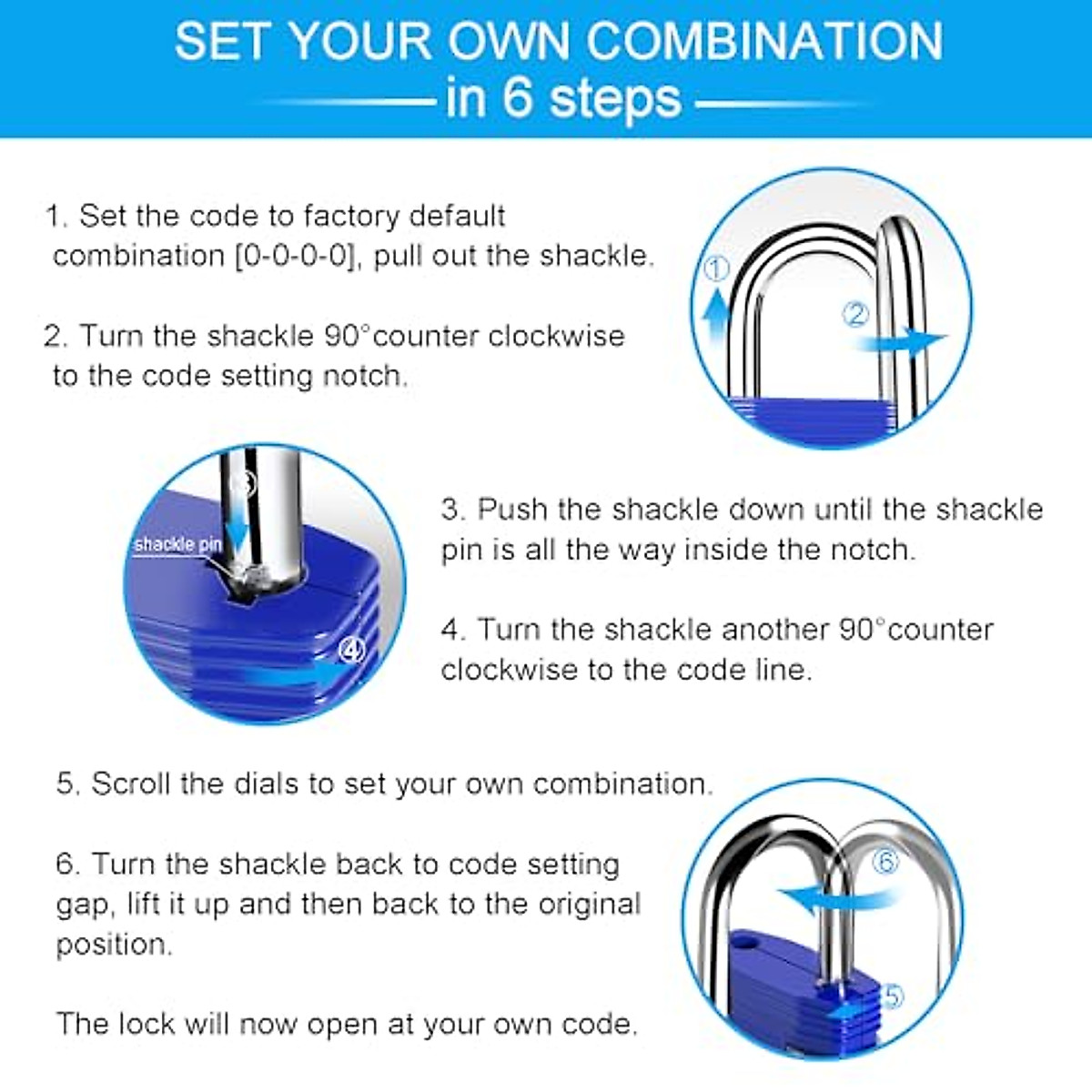 SET YOUR OWN COMBINATION
in 6 steps

1. Set the code to factory default combination [0-0-0-0], pull out the shackle.

2. Turn the shackle 90°counter clockwise to the code setting notch.

①

②

③

shackle pin

④

3. Push the shackle down until the shackle pin is all the way inside the notch.

4. Turn the shackle another 90°counter clockwise to the code line.

5. Scroll the dials to set your own combination.

6. Turn the shackle back to code setting gap, lift it up and then back to the original position.

The lock will now open at your own code.

⑥

⑤