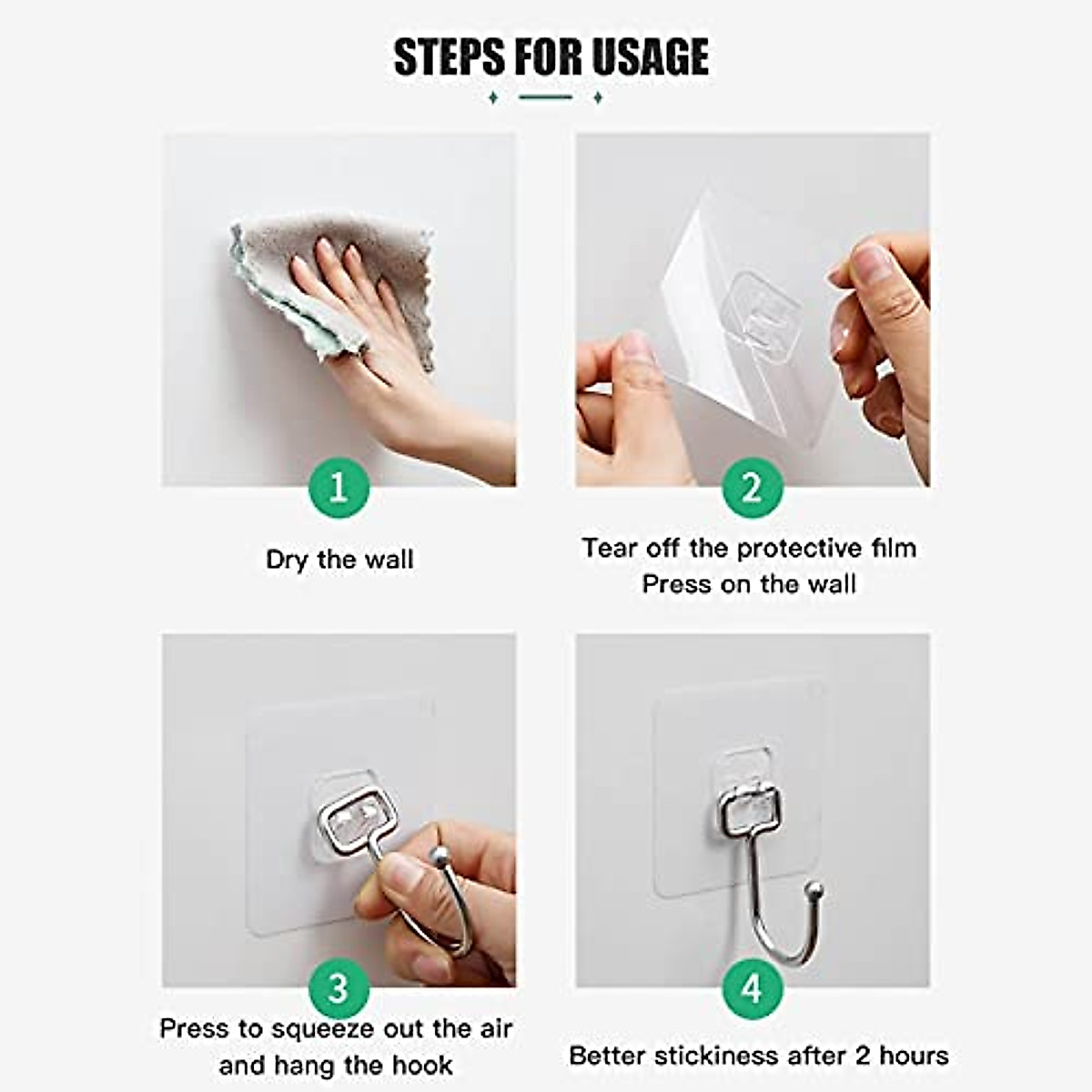 STEPS FOR USAGE

1

Dry the wall

2

Tear off the protective film
Press on the wall

3

Press to squeeze out the air and hang the hook

4

Better stickiness after 2 hours