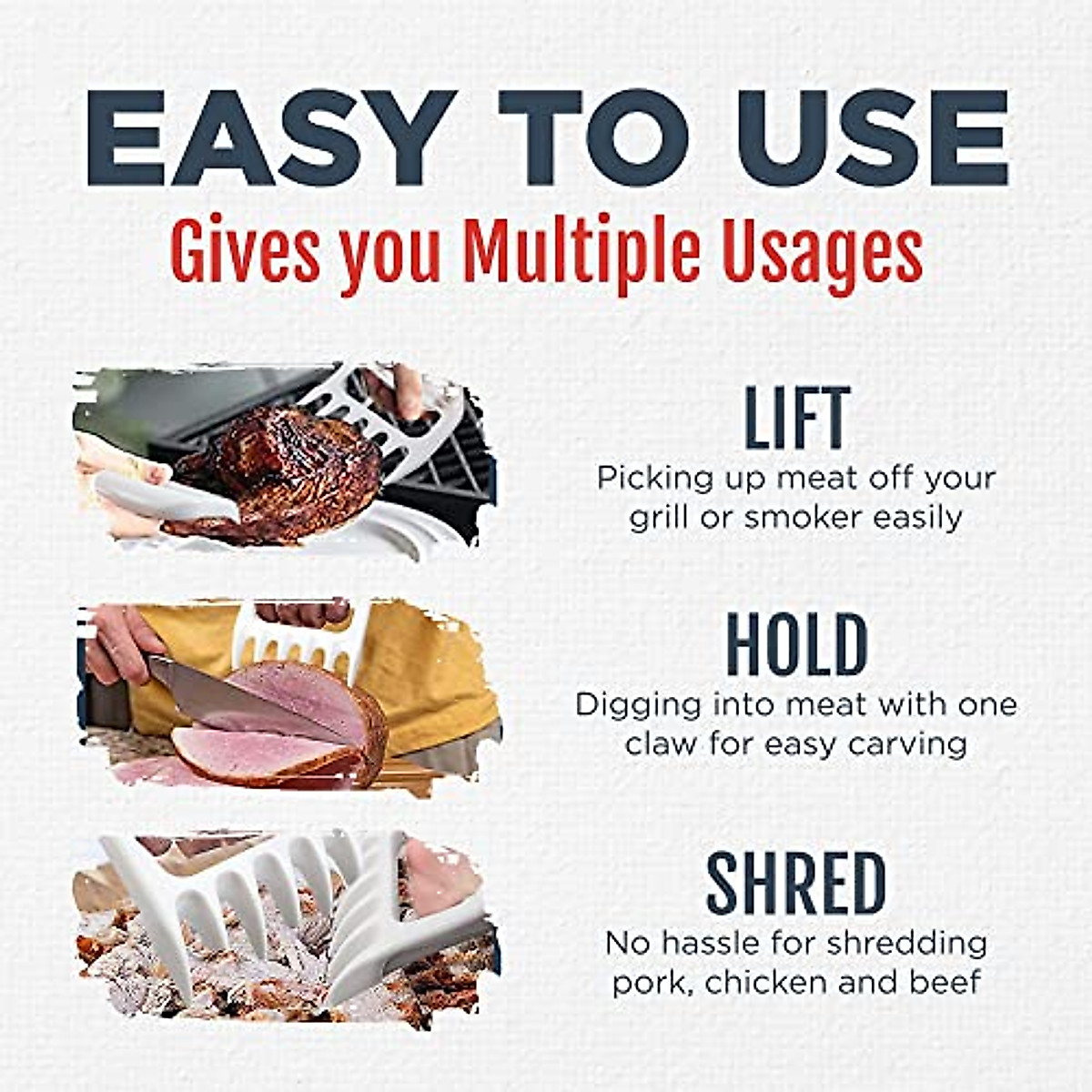 EASY TO USE
Gives you Multiple Usages

LIFT
Picking up meat off your grill or smoker easily

HOLD
Digging into meat with one claw for easy carving

SHRED
No hassle for shredding pork, chicken and beef