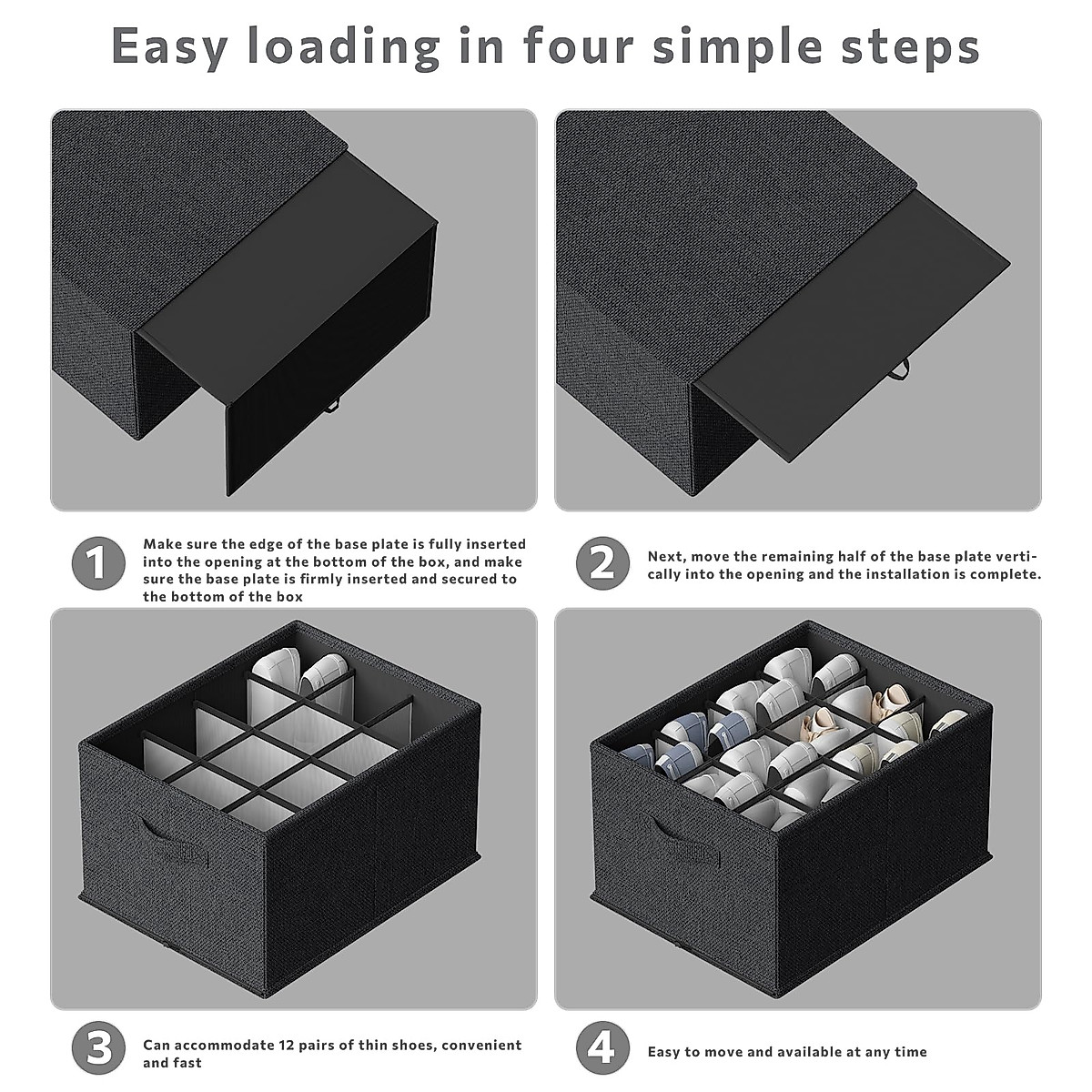 Easy loading in four simple steps

1

Make sure the edge of the base plate is fully inserted into the opening at the bottom of the box, and make sure the base plate is firmly inserted and secured to the bottom of the box

2

Next, move the remaining half of the base plate vertically into the opening and the installation is complete.

3

Can accommodate 12 pairs of thin shoes, convenient and fast

4

Easy to move and available at any time