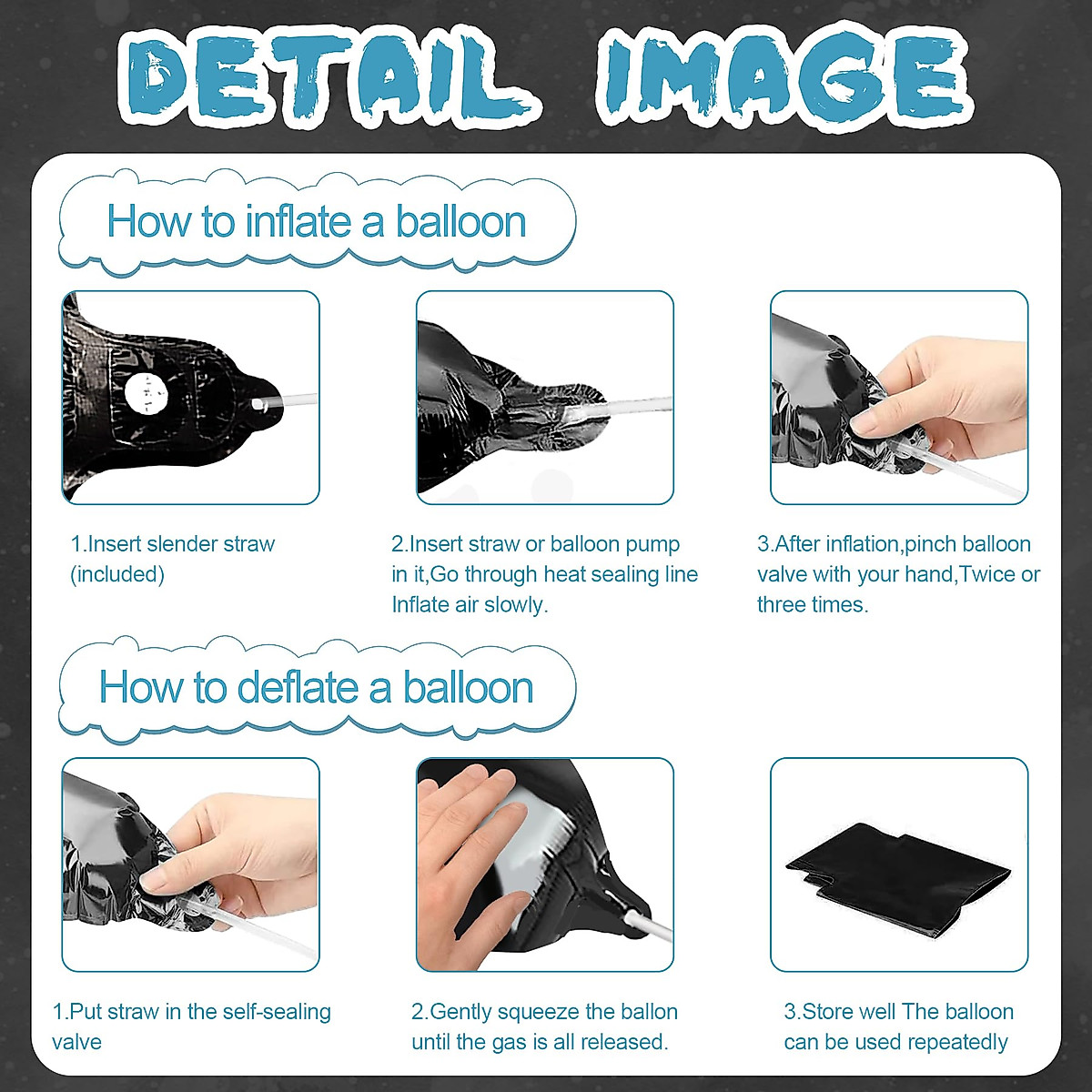 DETAIL IMAGE

How to inflate a balloon

1.Insert slender straw (included)

2.Insert straw or balloon pump in it,Go through heat sealing line Inflate air slowly.

3.After inflation,pinch balloon valve with your hand,Twice or three times.

How to deflate a balloon

1.Put straw in the self-sealing valve

2.Gently squeeze the ballon until the gas is all released.

3.Store well The balloon can be used repeatedly